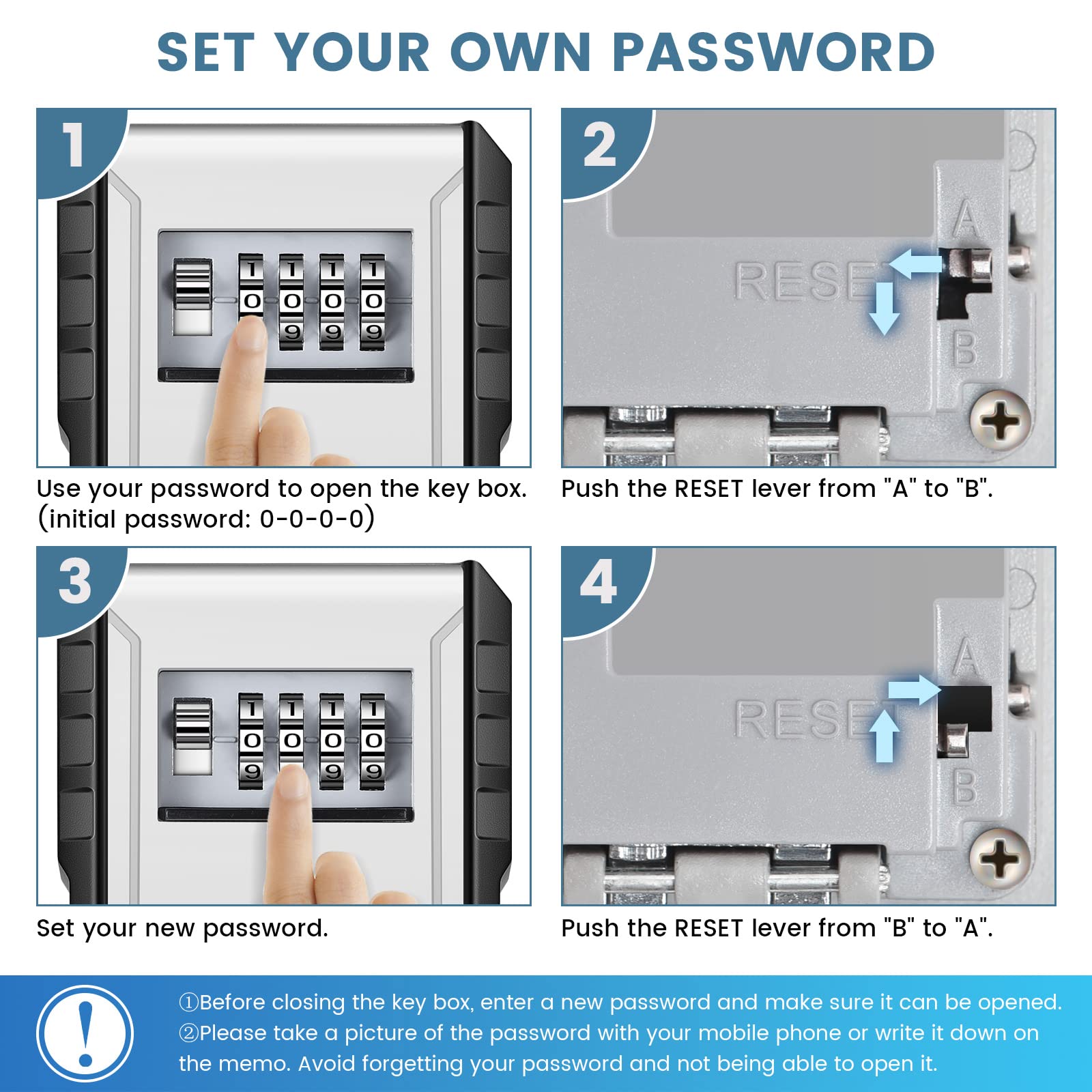 SET YOUR OWN PASSWORD

1

1 1 1 1
0 0 0 0
9 9 9

Use your password to open the key box. (initial password: 0-0-0-0)

2

RESET

A

B

Push the RESET lever from "A" to "B".

3

1 1 1 1
0 0 0 0
9 9 9

Set your new password.

4

RESET

A

B

Push the RESET lever from "B" to "A".

!

①Before closing the key box, enter a new password and make sure it can be opened.
②Please take a picture of the password with your mobile phone or write it down on the memo. Avoid forgetting your password and not being able to open it.