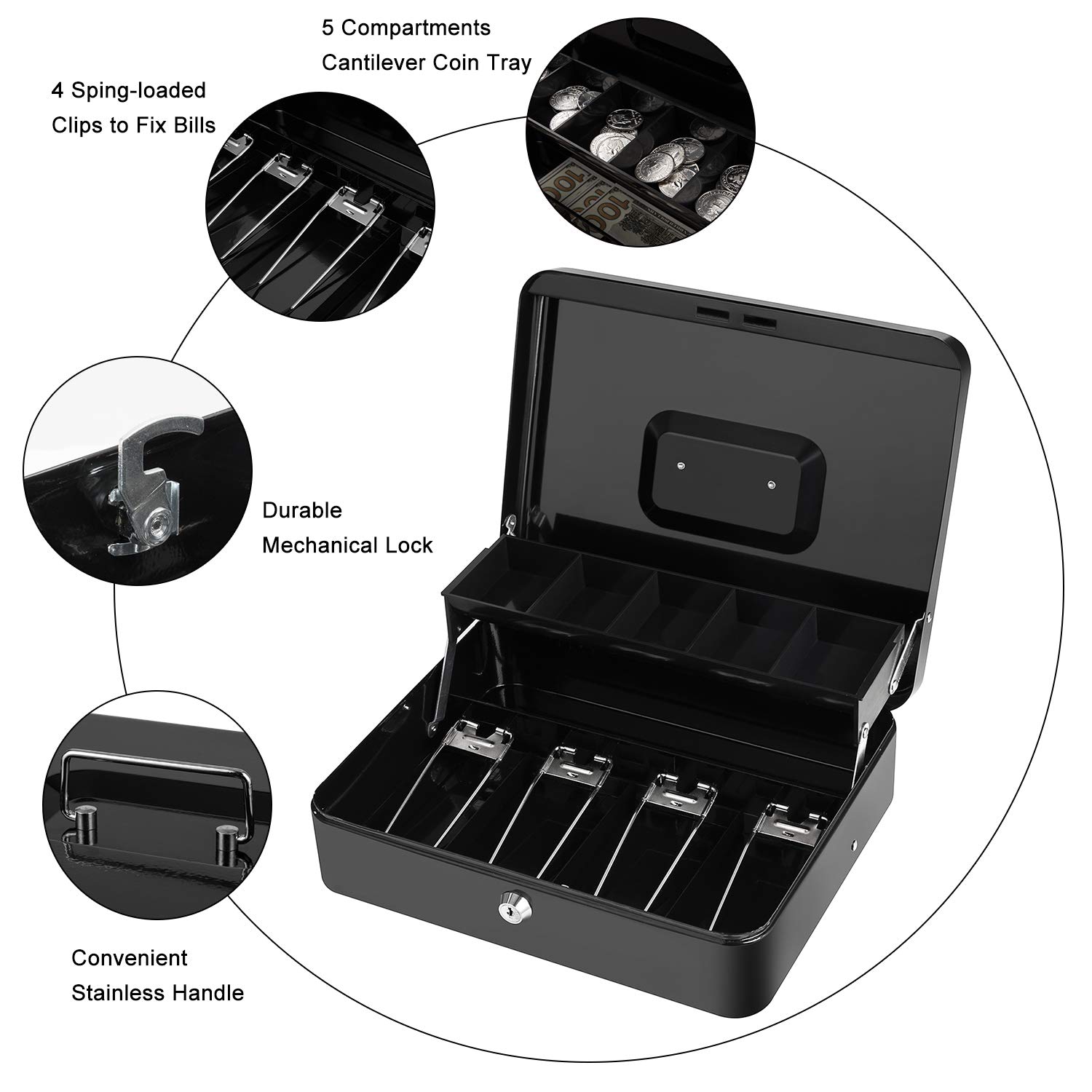 5 Compartments
Cantilever Coin Tray

4 Sping-loaded
Clips to Fix Bills

Durable
Mechanical Lock

Convenient
Stainless Handle