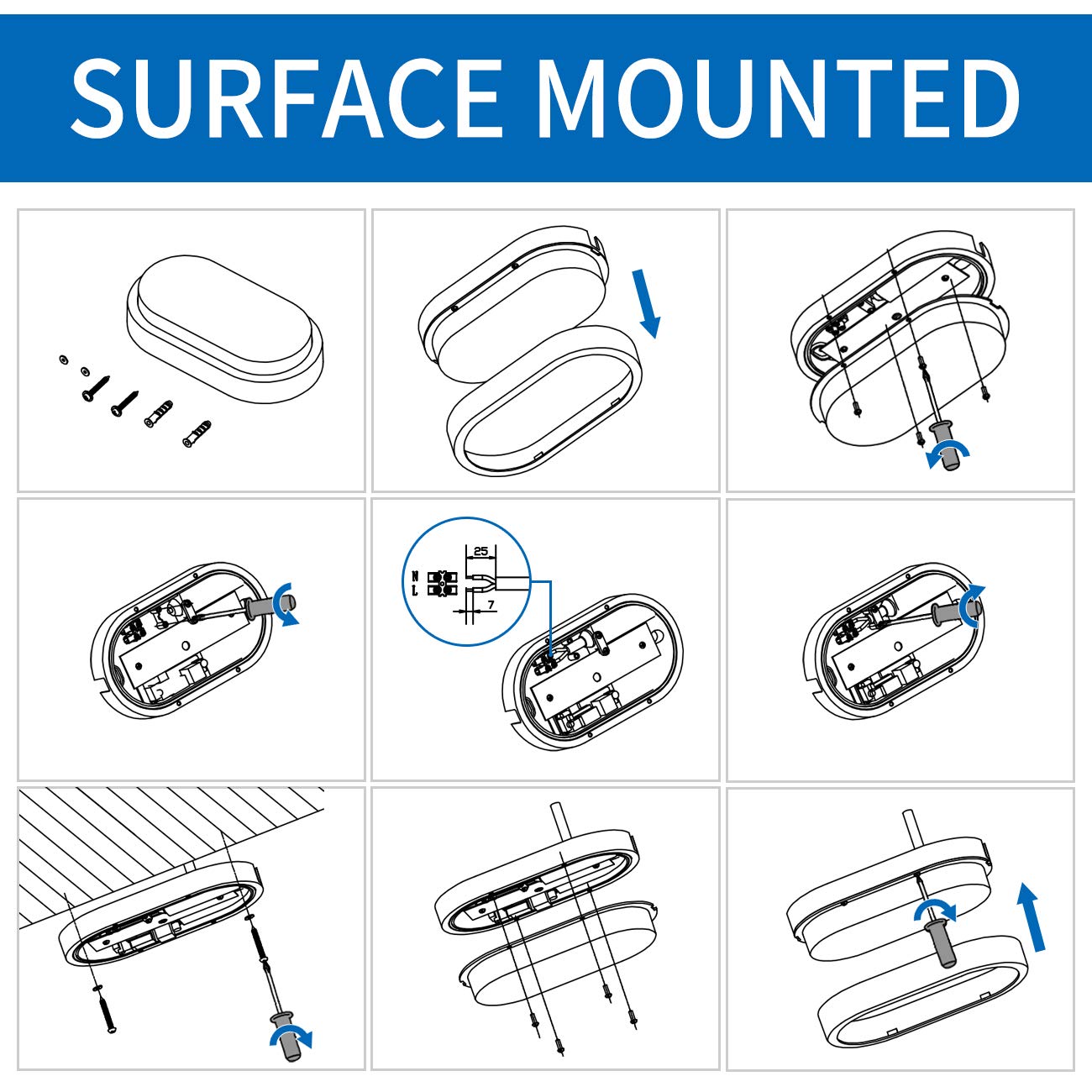 SURFACE MOUNTED

25
N
L
7