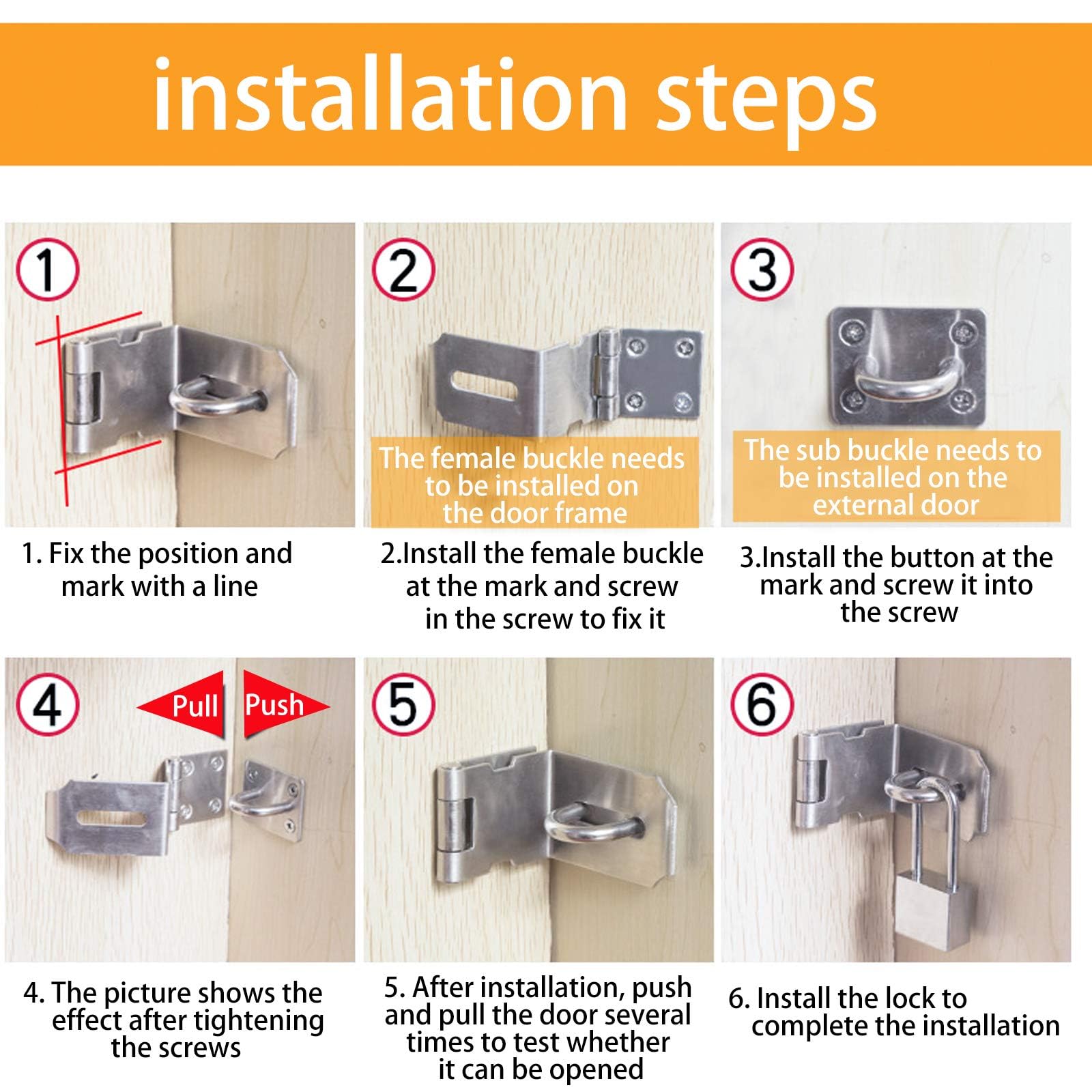 installation steps

①

1. Fix the position and mark with a line

②

The female buckle needs to be installed on the door frame

2.Install the female buckle at the mark and screw in the screw to fix it

③

The sub buckle needs to be installed on the external door

3.Install the button at the mark and screw it into the screw

④

Pull

Push

4. The picture shows the effect after tightening the screws

⑤

5. After installation, push and pull the door several times to test whether it can be opened

⑥

6. Install the lock to complete the installation