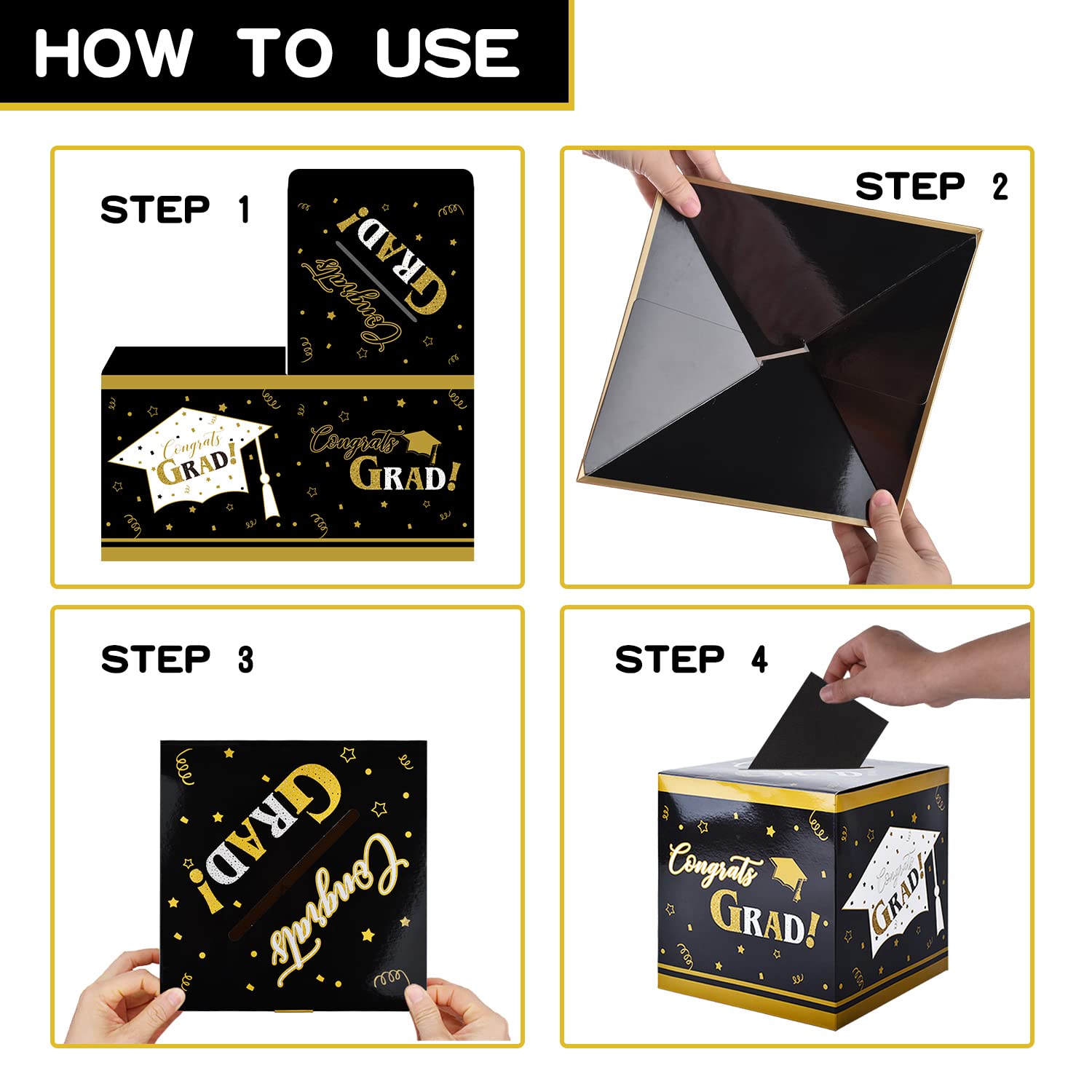 HOW TO USE

STEP 1

Congrats GRAD!

Congrats GRAD!

Congrats GRAD!

STEP 2

STEP 3

Congrats GRAD!

STEP 4

Congrats GRAD!

Congrats GRAD!