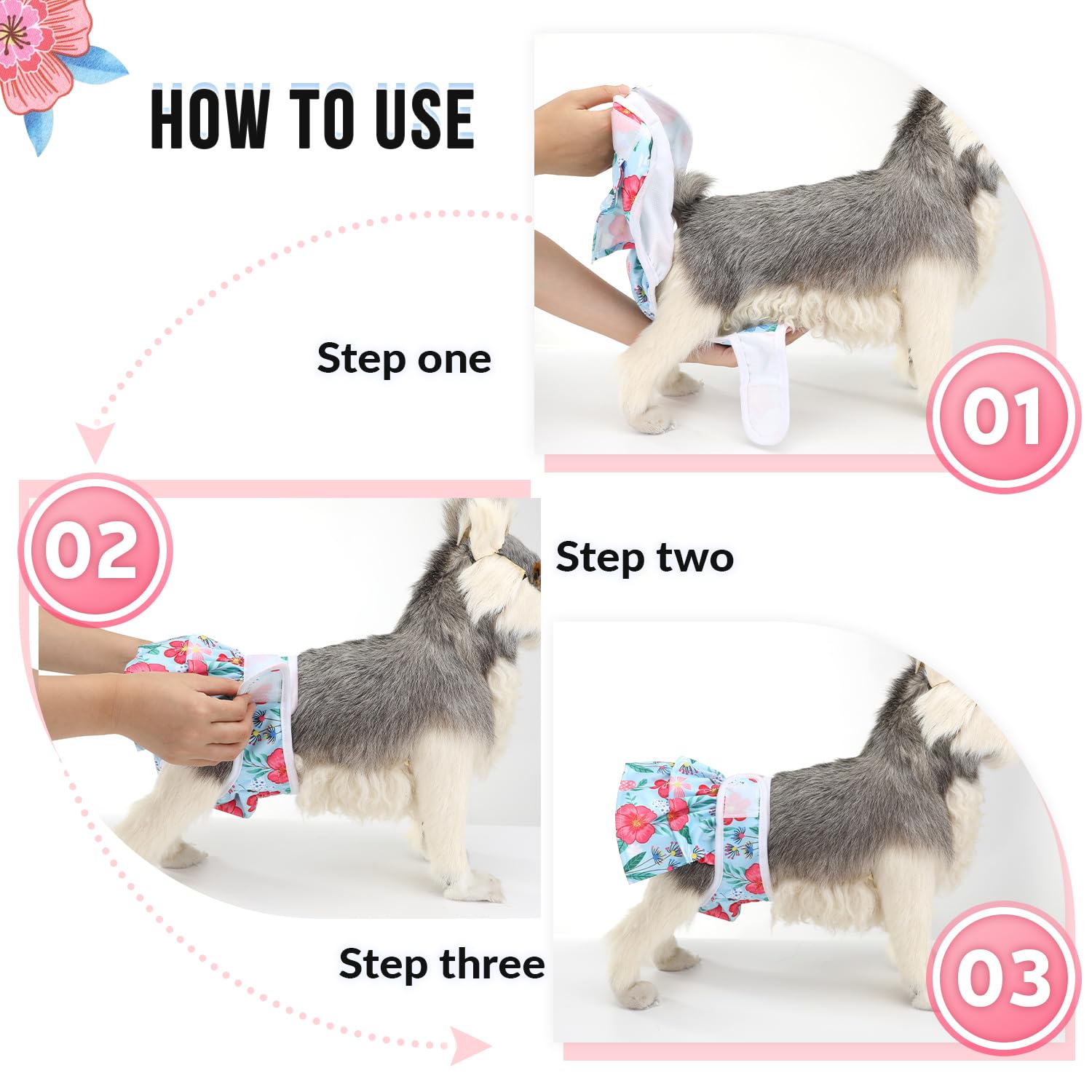 HOW TO USE

Step one

01

02

Step two

Step three

03