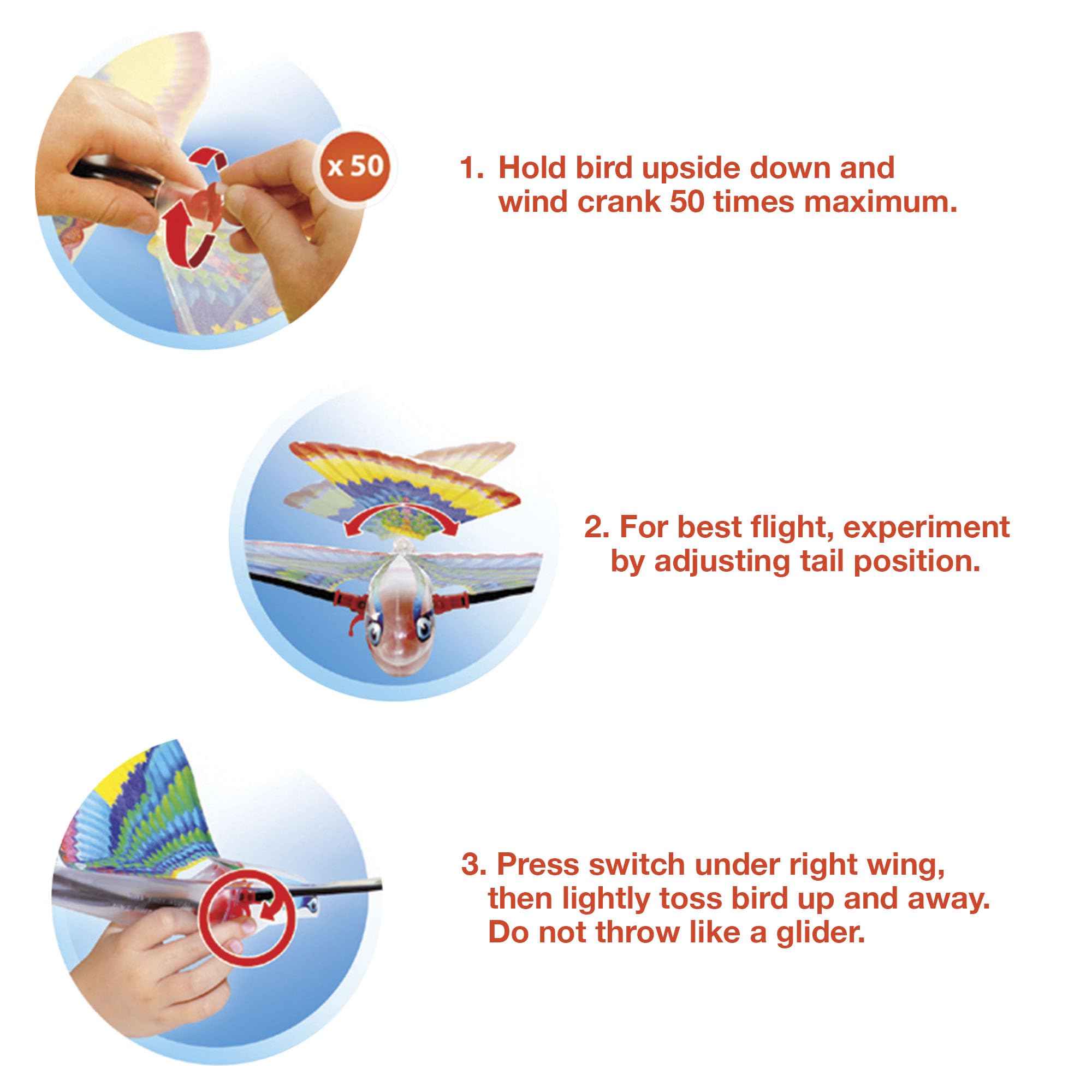 x 50

1. Hold bird upside down and wind crank 50 times maximum.

2. For best flight, experiment by adjusting tail position.

3. Press switch under right wing, then lightly toss bird up and away. Do not throw like a glider.