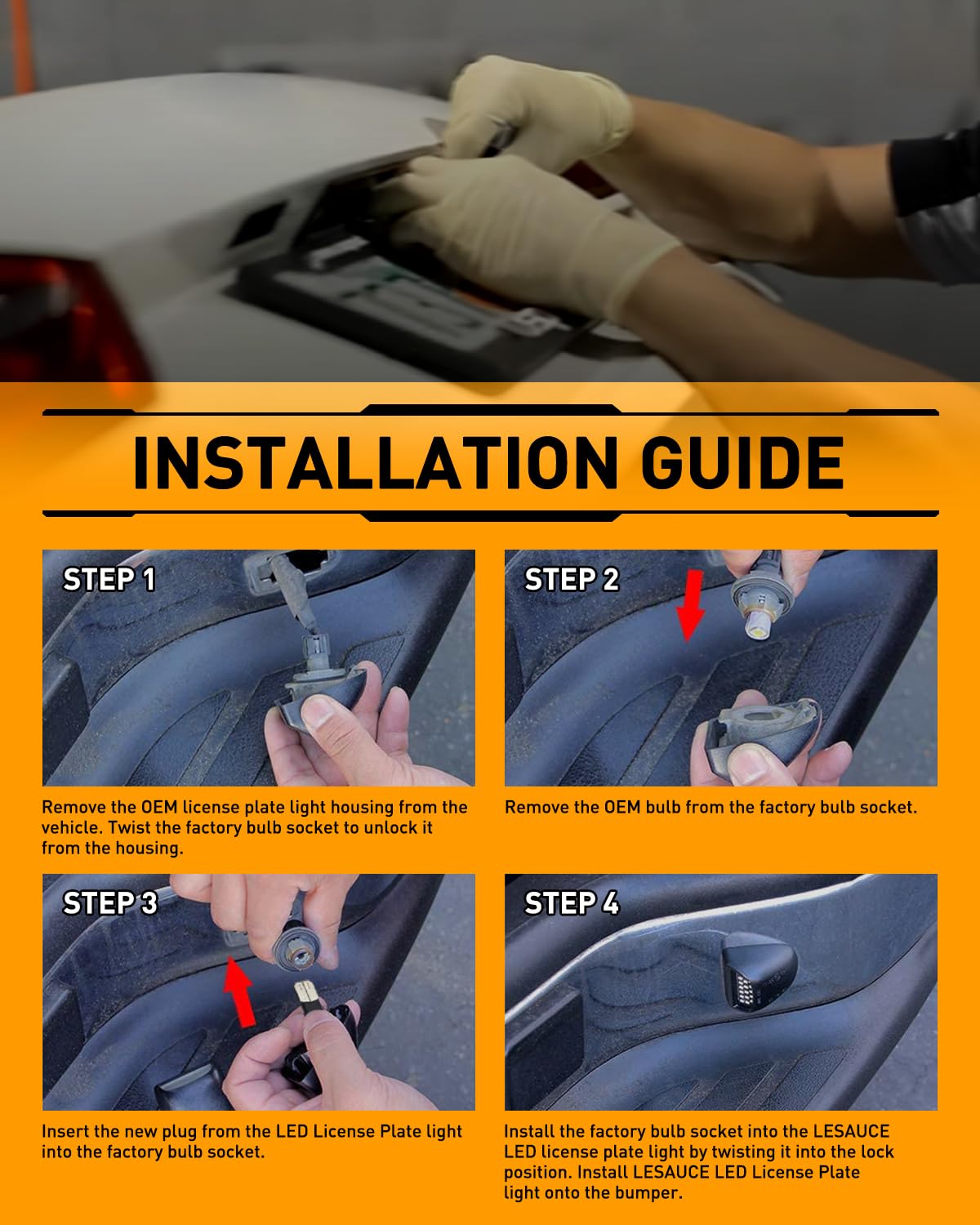 INSTALLATION GUIDE

STEP 1

Remove the OEM license plate light housing from the vehicle. Twist the factory bulb socket to unlock it from the housing.

STEP 2

Remove the OEM bulb from the factory bulb socket.

STEP 3

Insert the new plug from the LED License Plate light into the factory bulb socket.

STEP 4

Install the factory bulb socket into the LESAUCE LED license plate light by twisting it into the lock position. Install LESAUCE LED License Plate light onto the bumper.