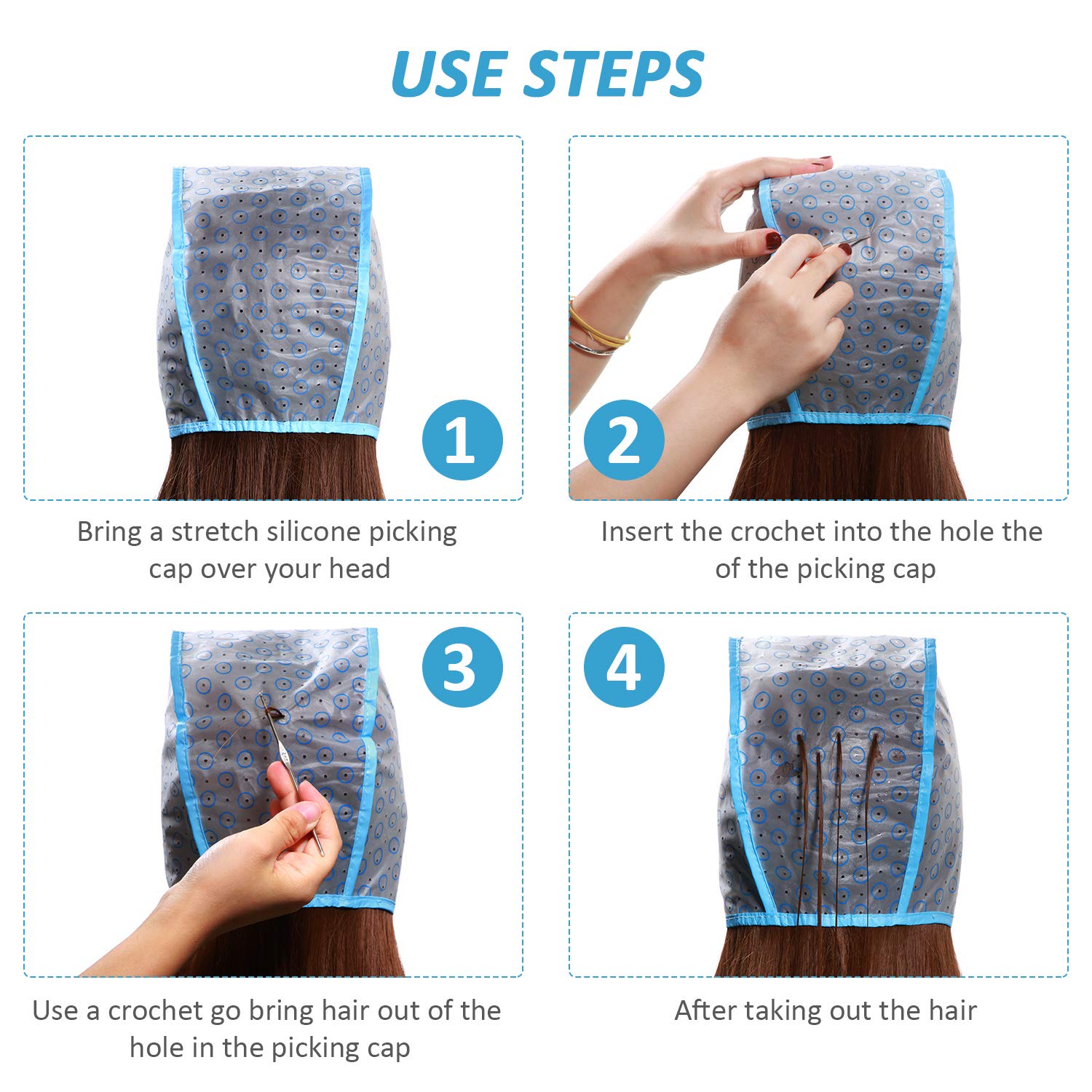 USE STEPS

1

Bring a stretch silicone picking cap over your head

2

Insert the crochet into the hole the of the picking cap

3

Use a crochet go bring hair out of the hole in the picking cap

4

After taking out the hair