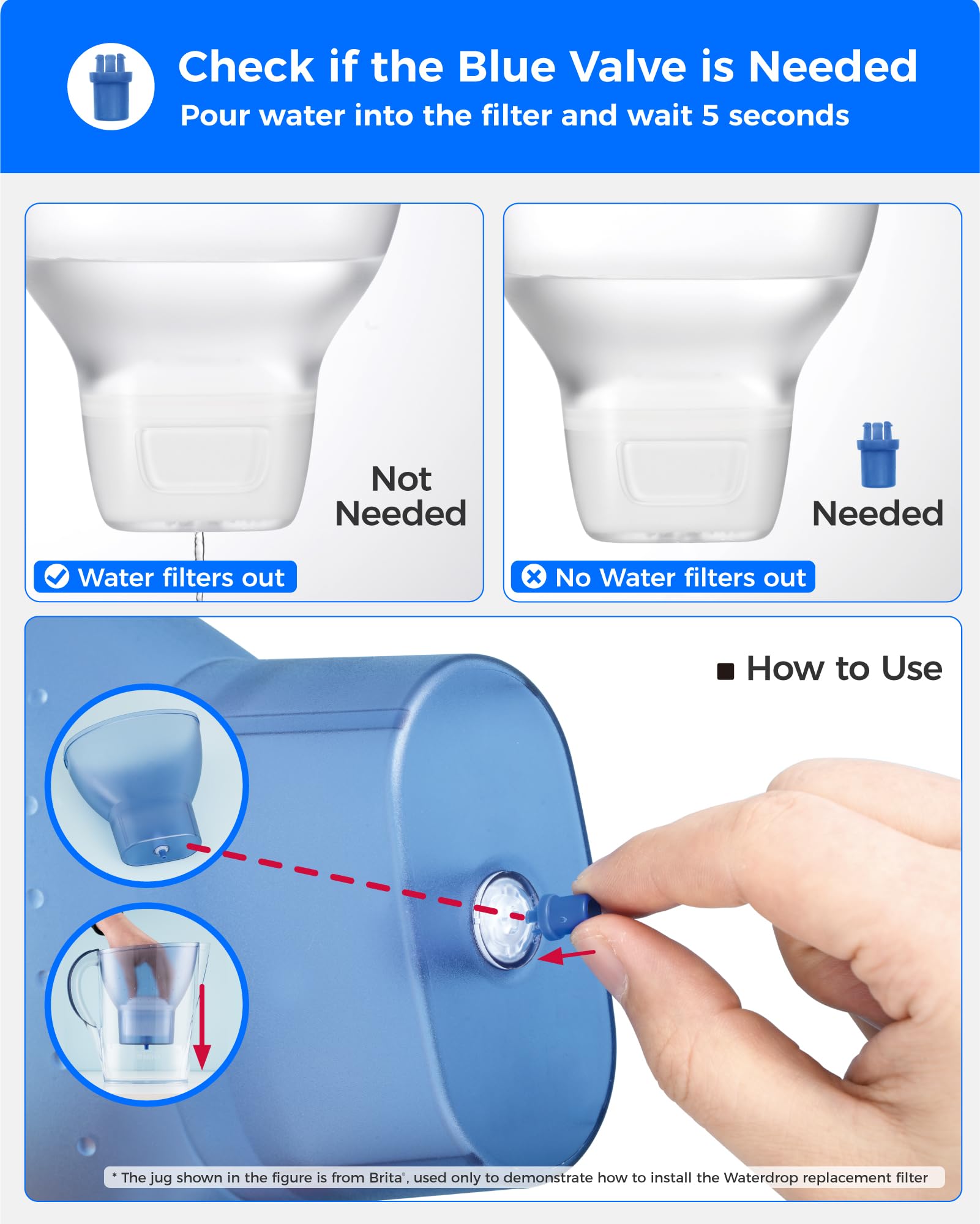 Check if the Blue Valve is Needed

Pour water into the filter and wait 5 seconds

Not Needed

Water filters out

Needed

No Water filters out

How to Use

* The jug shown in the figure is from Brita®, used only to demonstrate how to install the Waterdrop replacement filter