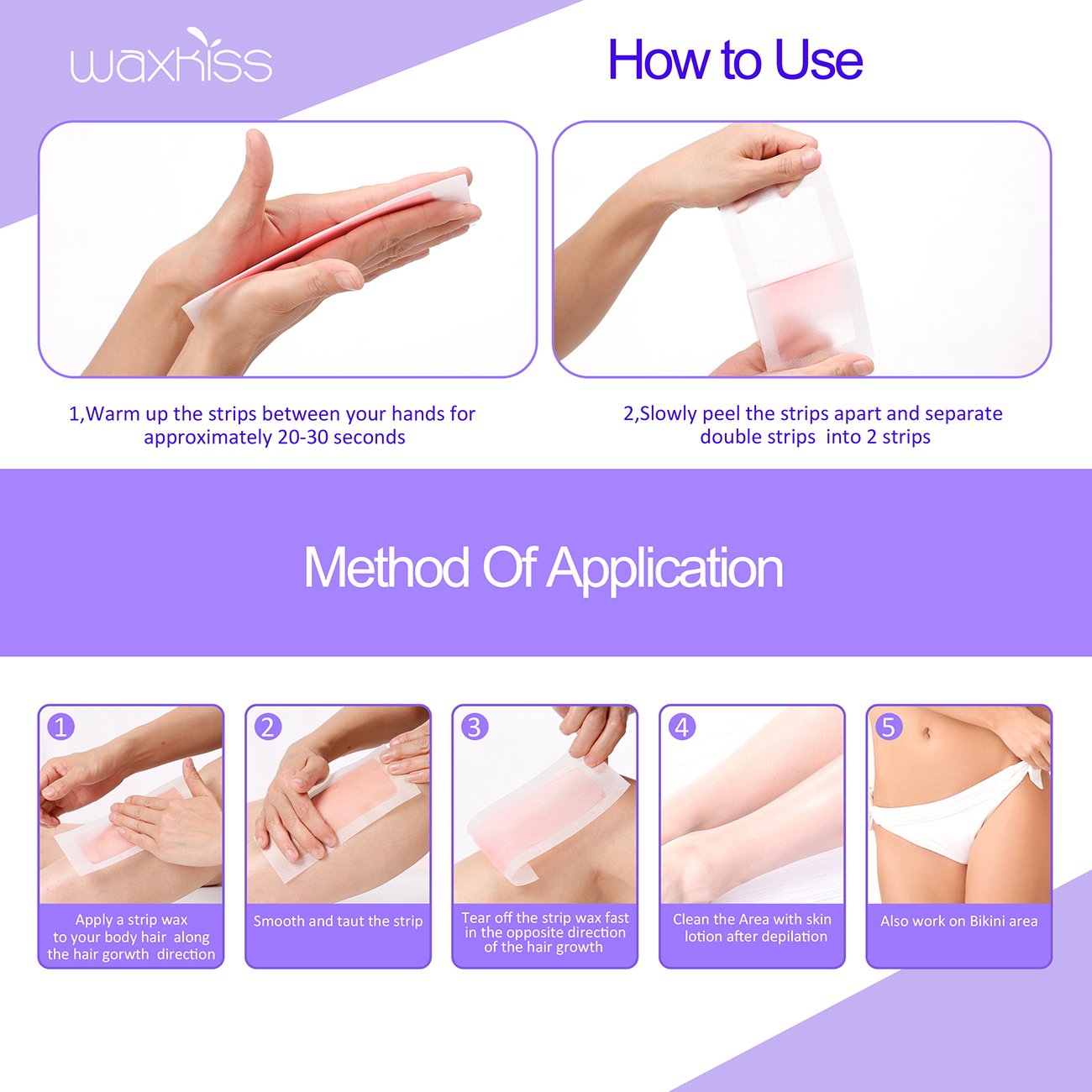 waxkiss

How to Use

1,Warm up the strips between your hands for approximately 20-30 seconds

2,Slowly peel the strips apart and separate double strips into 2 strips

Method Of Application

1
Apply a strip wax to your body hair along the hair gorwth direction

2
Smooth and taut the strip

3
Tear off the strip wax fast in the opposite direction of the hair growth

4
Clean the Area with skin lotion after depilation

5
Also work on Bikini area