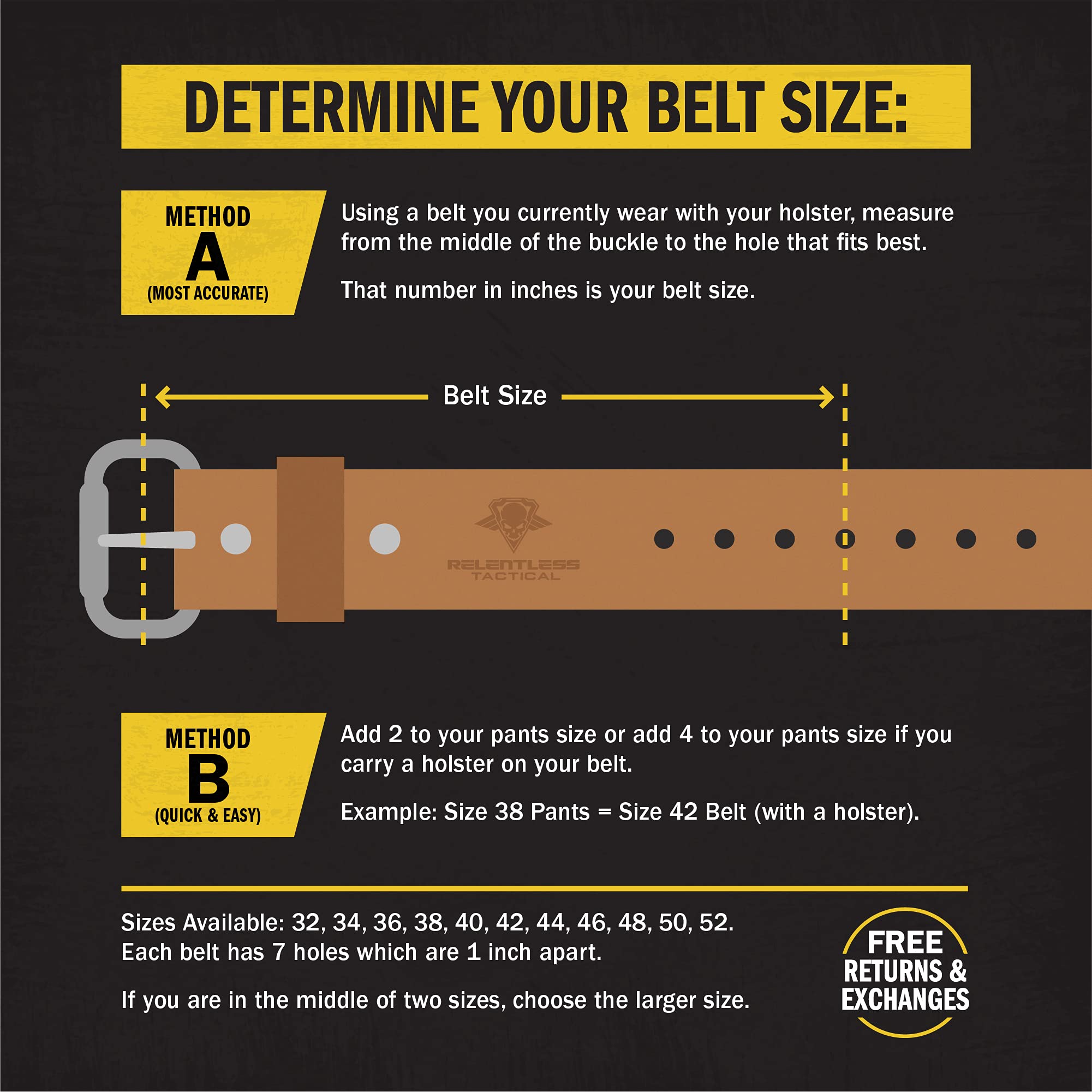 DETERMINE YOUR BELT SIZE:

METHOD
A
(MOST ACCURATE)

Using a belt you currently wear with your holster, measure from the middle of the buckle to the hole that fits best.

That number in inches is your belt size.

Belt Size

RELENTLESS
TACTICAL

METHOD
B
(QUICK & EASY)

Add 2 to your pants size or add 4 to your pants size if you carry a holster on your belt.

Example: Size 38 Pants = Size 42 Belt (with a holster).

Sizes Available: 32, 34, 36, 38, 40, 42, 44, 46, 48, 50, 52.
Each belt has 7 holes which are 1 inch apart.

If you are in the middle of two sizes, choose the larger size.

FREE
RETURNS &
EXCHANGES