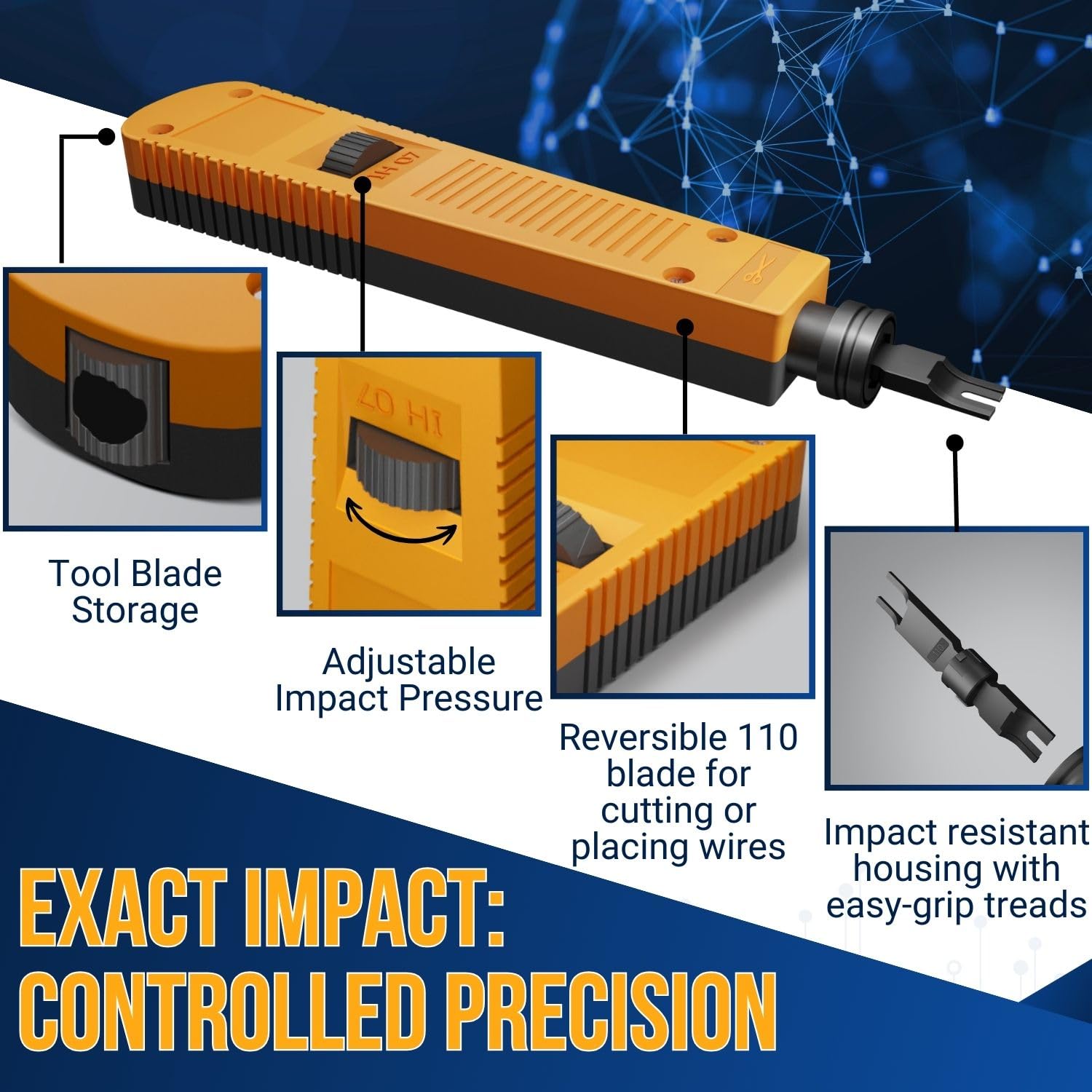 LO HI

LO HI

Tool Blade Storage

Adjustable Impact Pressure

Reversible 110 blade for cutting or placing wires

Impact resistant housing with easy-grip treads

EXACT IMPACT: CONTROLLED PRECISION