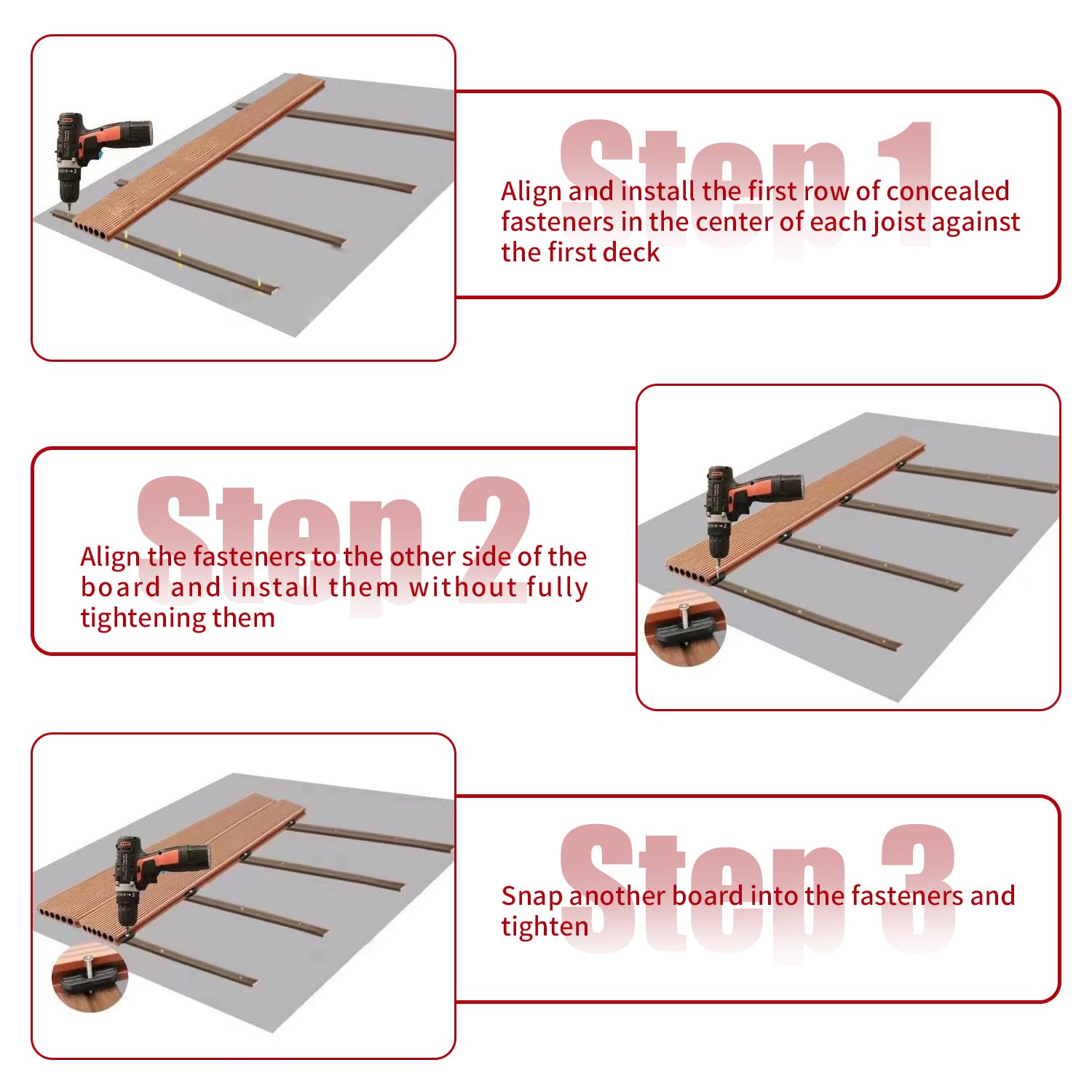 Step 1

Align and install the first row of concealed fasteners in the center of each joist against the first deck

Step 2

Align the fasteners to the other side of the board and install them without fully tightening them

Step 3

Snap another board into the fasteners and tighten