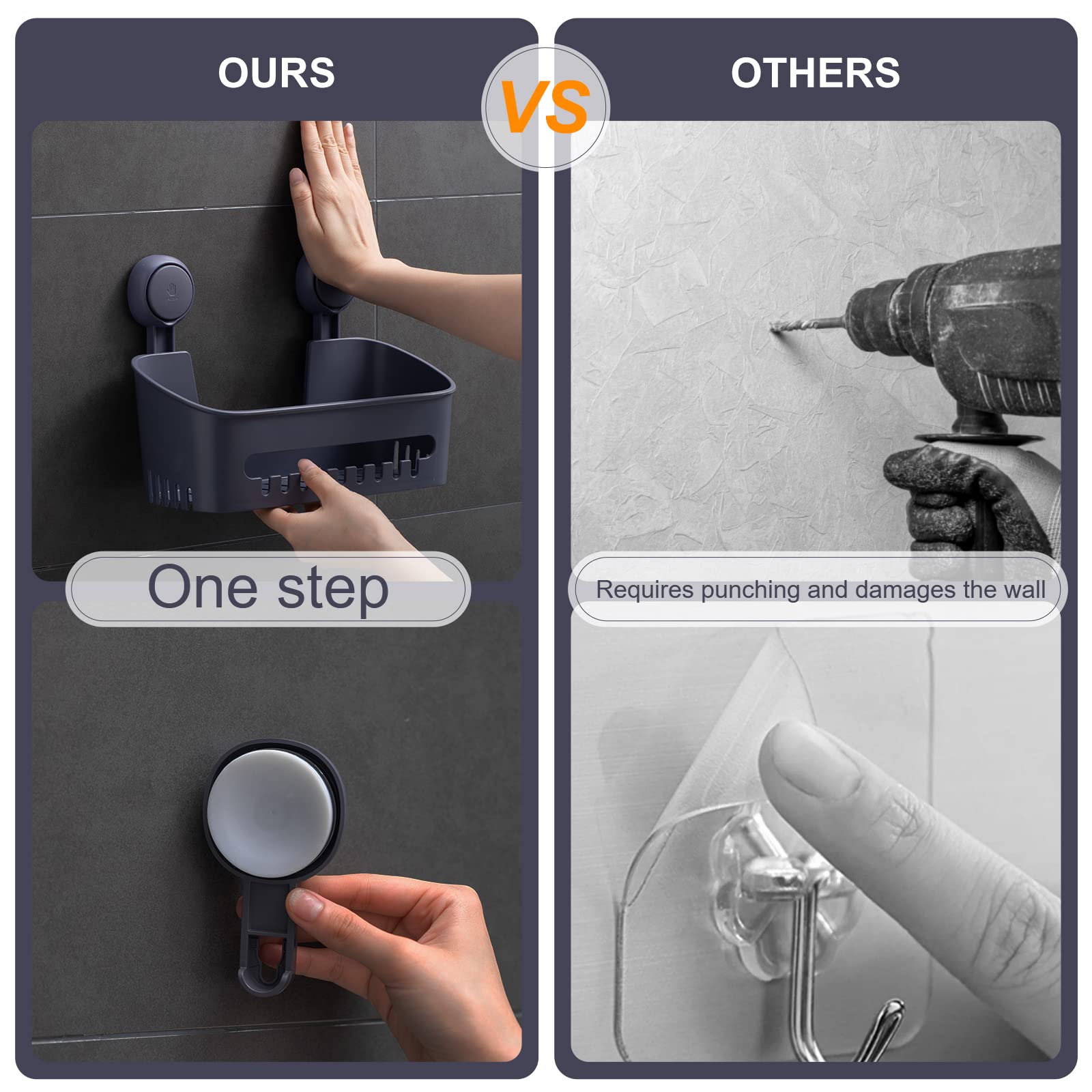 OURS

VS

OTHERS

One step

Requires punching and damages the wall