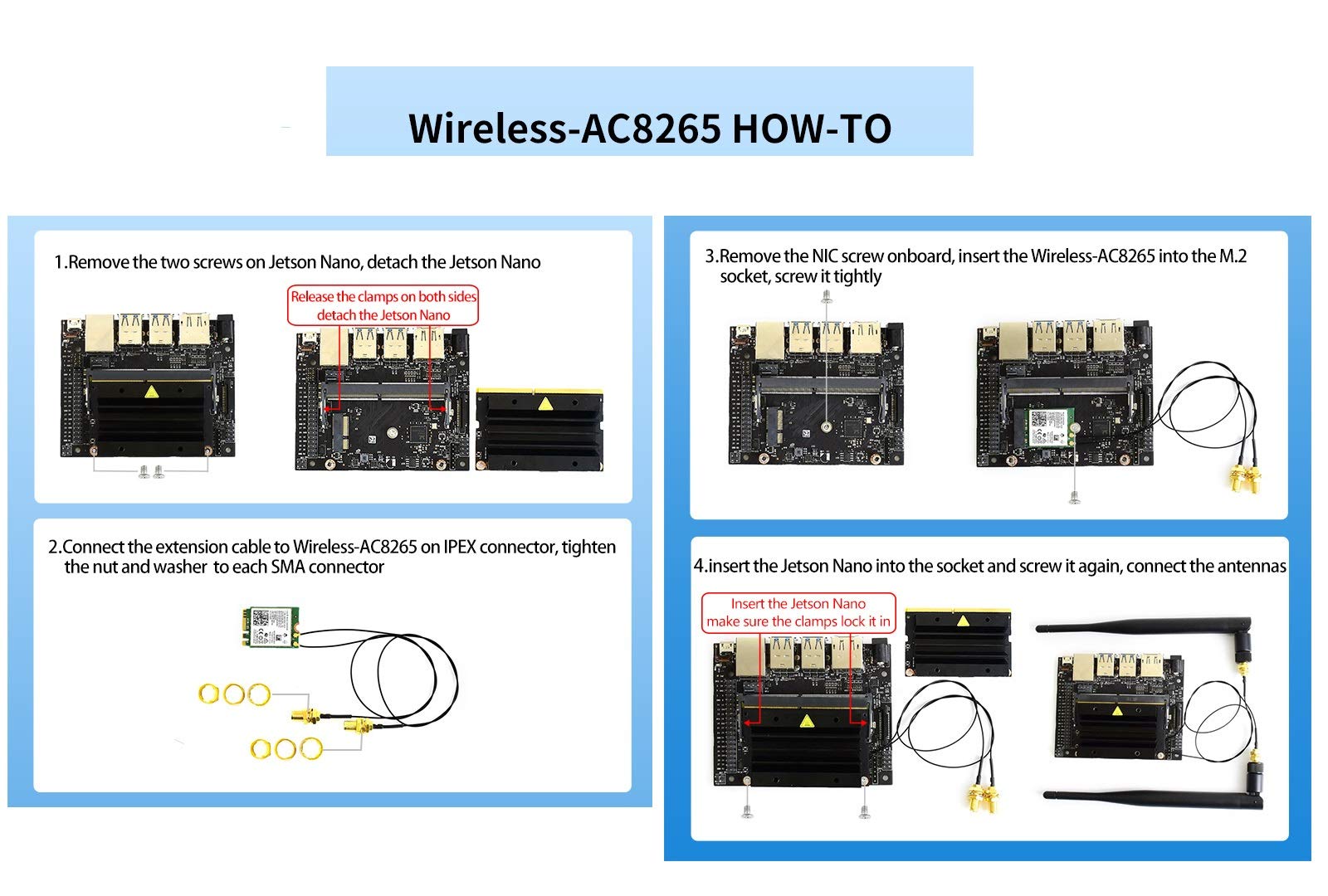 Wireless-AC8265 HOW-TO

1.Remove the two screws on Jetson Nano, detach the Jetson Nano

Release the clamps on both sides detach the Jetson Nano

2.Connect the extension cable to Wireless-AC8265 on IPEX connector, tighten the nut and washer to each SMA connector

3.Remove the NIC screw onboard, insert the Wireless-AC8265 into the M.2 socket, screw it tightly

4.insert the Jetson Nano into the socket and screw it again, connect the antennas

Insert the Jetson Nano make sure the clamps lock it in