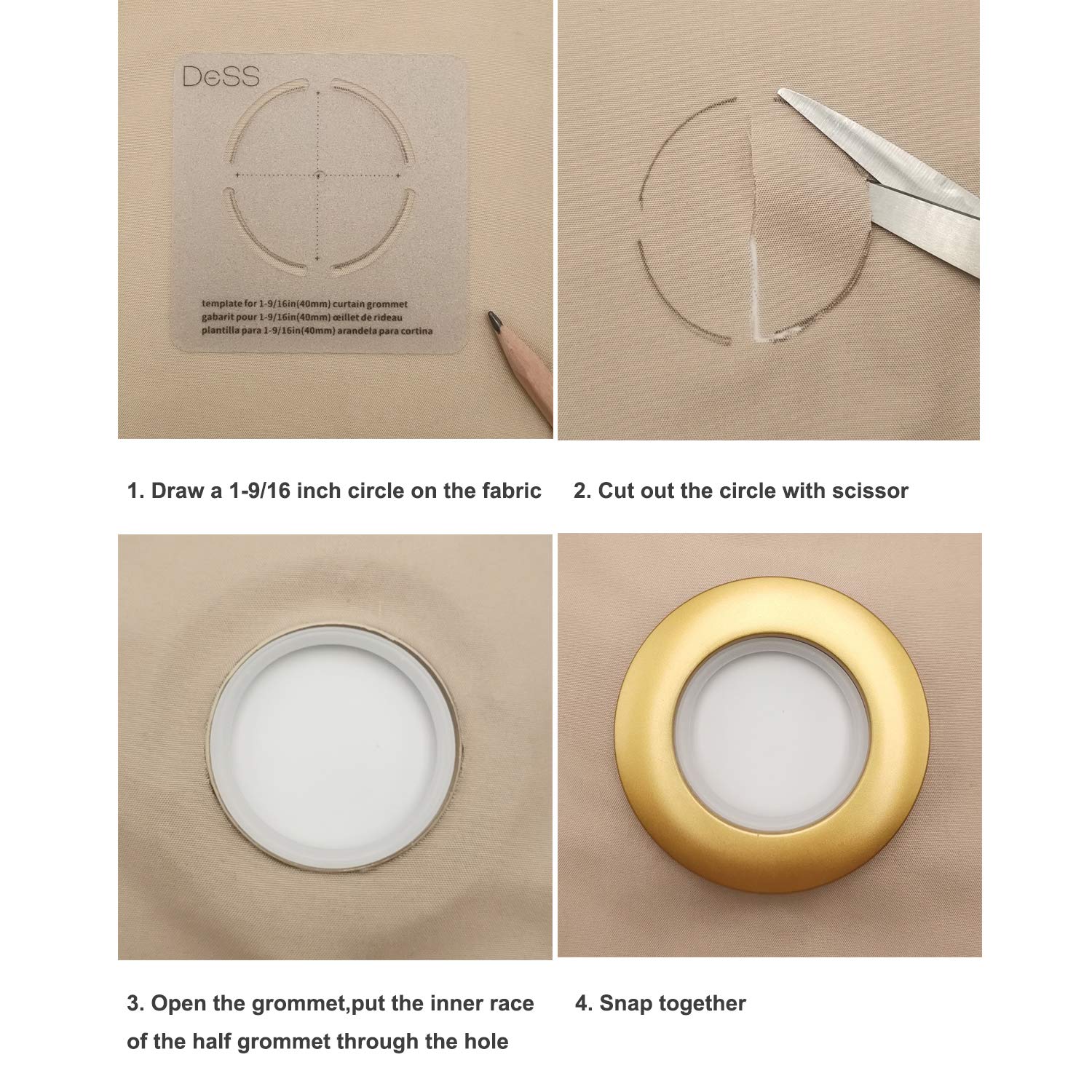 DeSS

template for 1-9/16in(40mm) curtain grommet
gabarit pour 1-9/16in(40mm) œillet de rideau
plantilla para 1-9/16in(40mm) arandela para cortina

1. Draw a 1-9/16 inch circle on the fabric

2. Cut out the circle with scissor

3. Open the grommet,put the inner race of the half grommet through the hole

4. Snap together