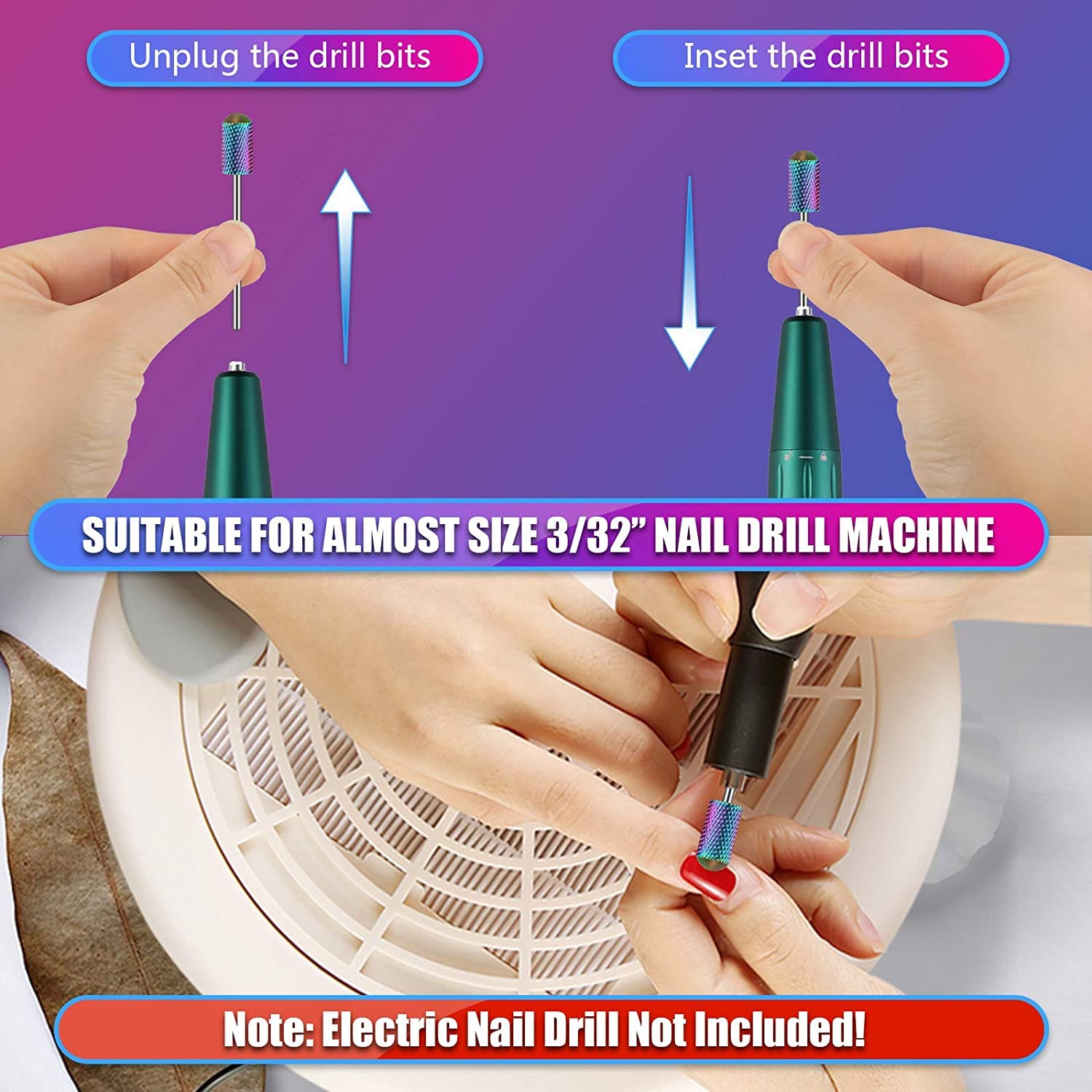 Unplug the drill bits

Inset the drill bits

SUITABLE FOR ALMOST SIZE 3/32” NAIL DRILL MACHINE

Note: Electric Nail Drill Not Included!