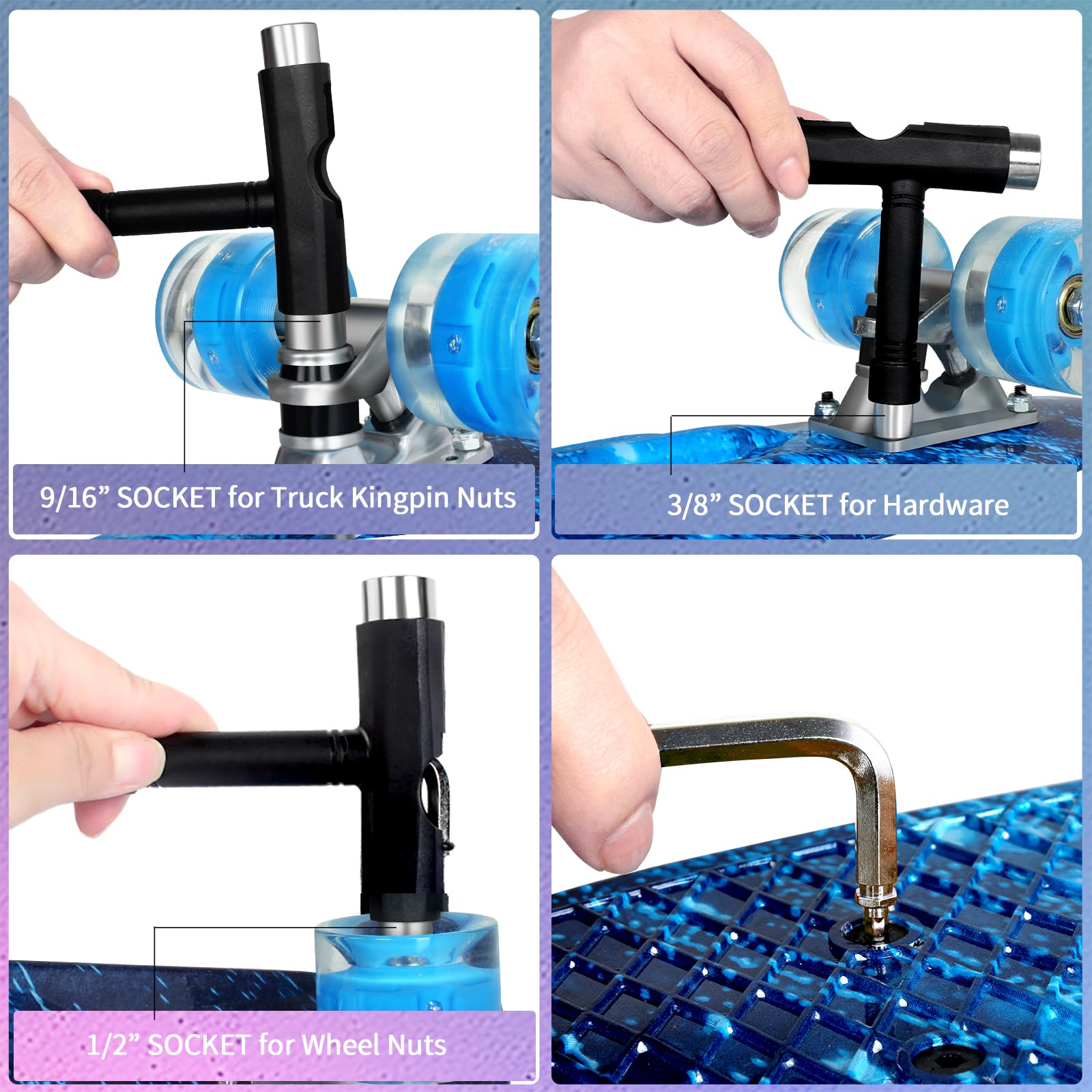 9/16” SOCKET for Truck Kingpin Nuts

3/8” SOCKET for Hardware

1/2” SOCKET for Wheel Nuts