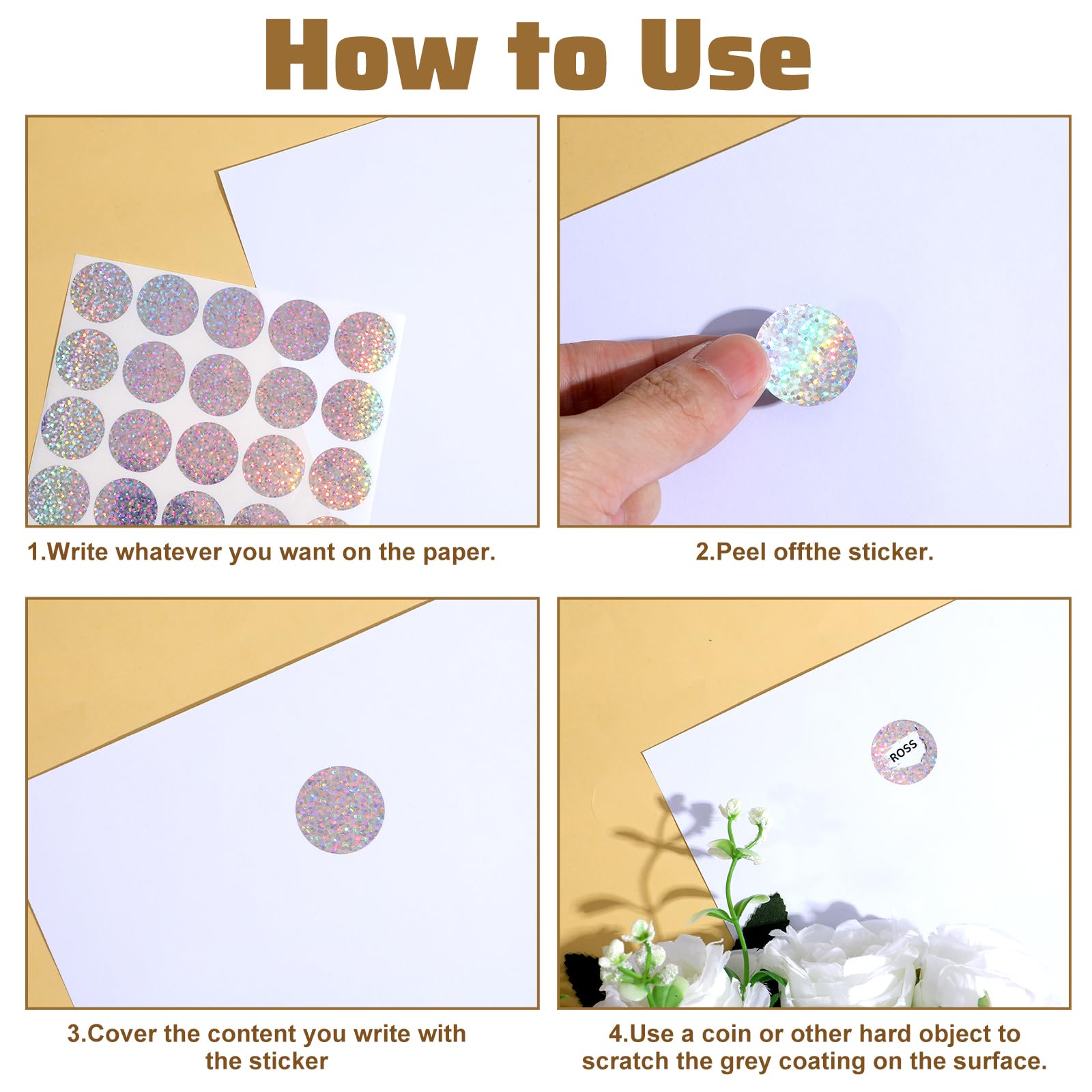 How to Use

1.Write whatever you want on the paper.

2.Peel offthe sticker.

3.Cover the content you write with the sticker

ROSS

4.Use a coin or other hard object to scratch the grey coating on the surface.