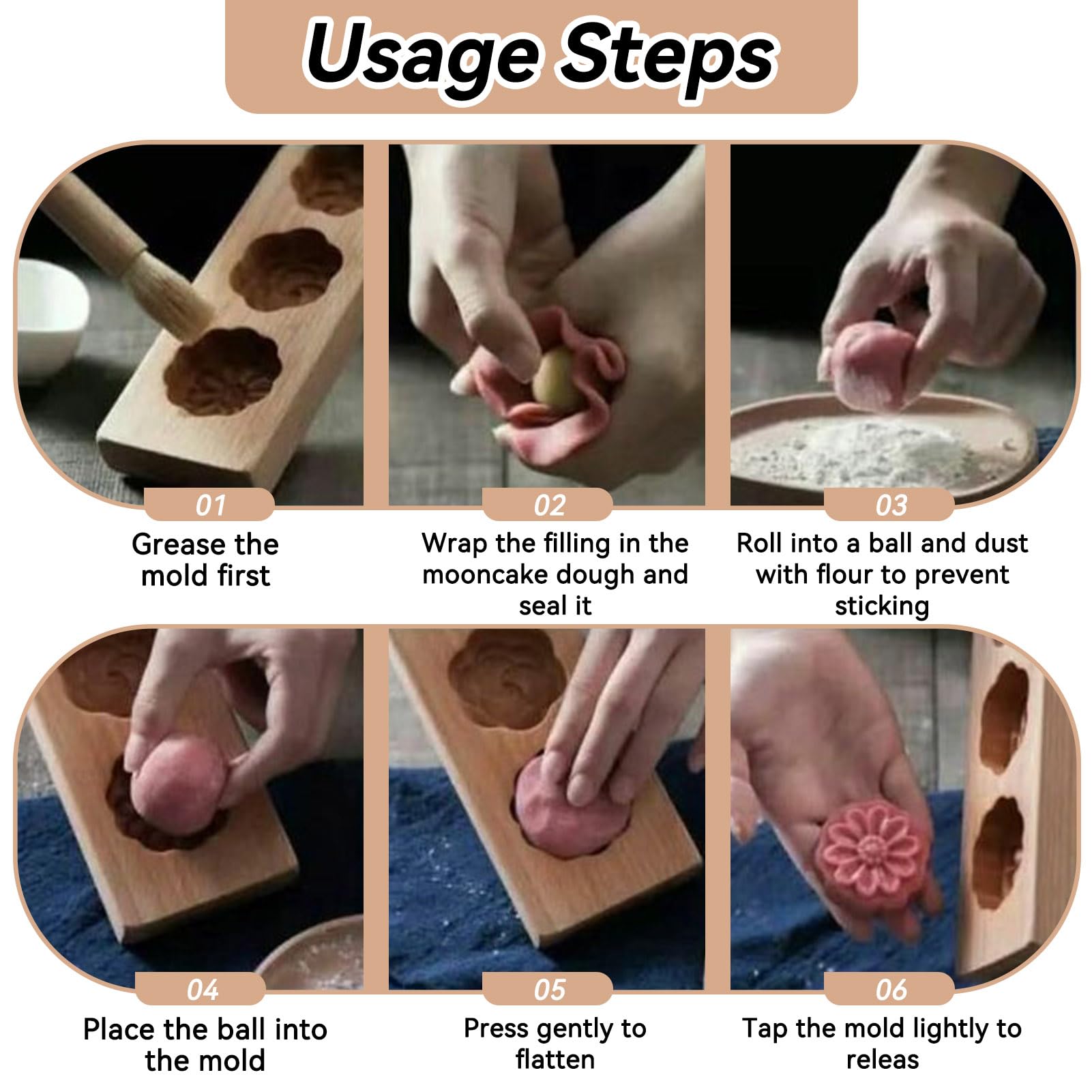 Usage Steps

01
Grease the mold first

02
Wrap the filling in the mooncake dough and seal it

03
Roll into a ball and dust with flour to prevent sticking

04
Place the ball into the mold

05
Press gently to flatten

06
Tap the mold lightly to releas