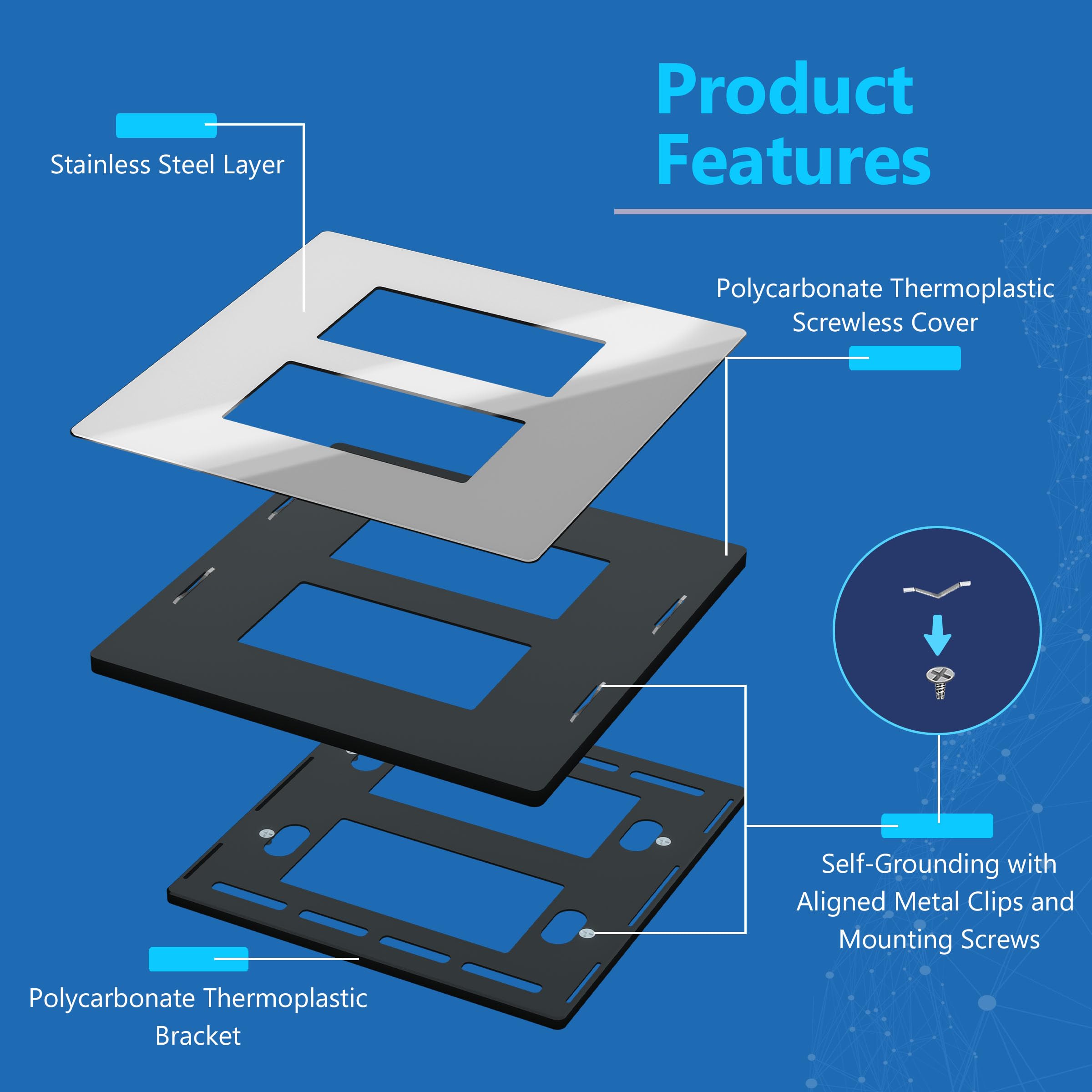 Product Features

Stainless Steel Layer

Polycarbonate Thermoplastic Screwless Cover

Self-Grounding with Aligned Metal Clips and Mounting Screws

Polycarbonate Thermoplastic Bracket