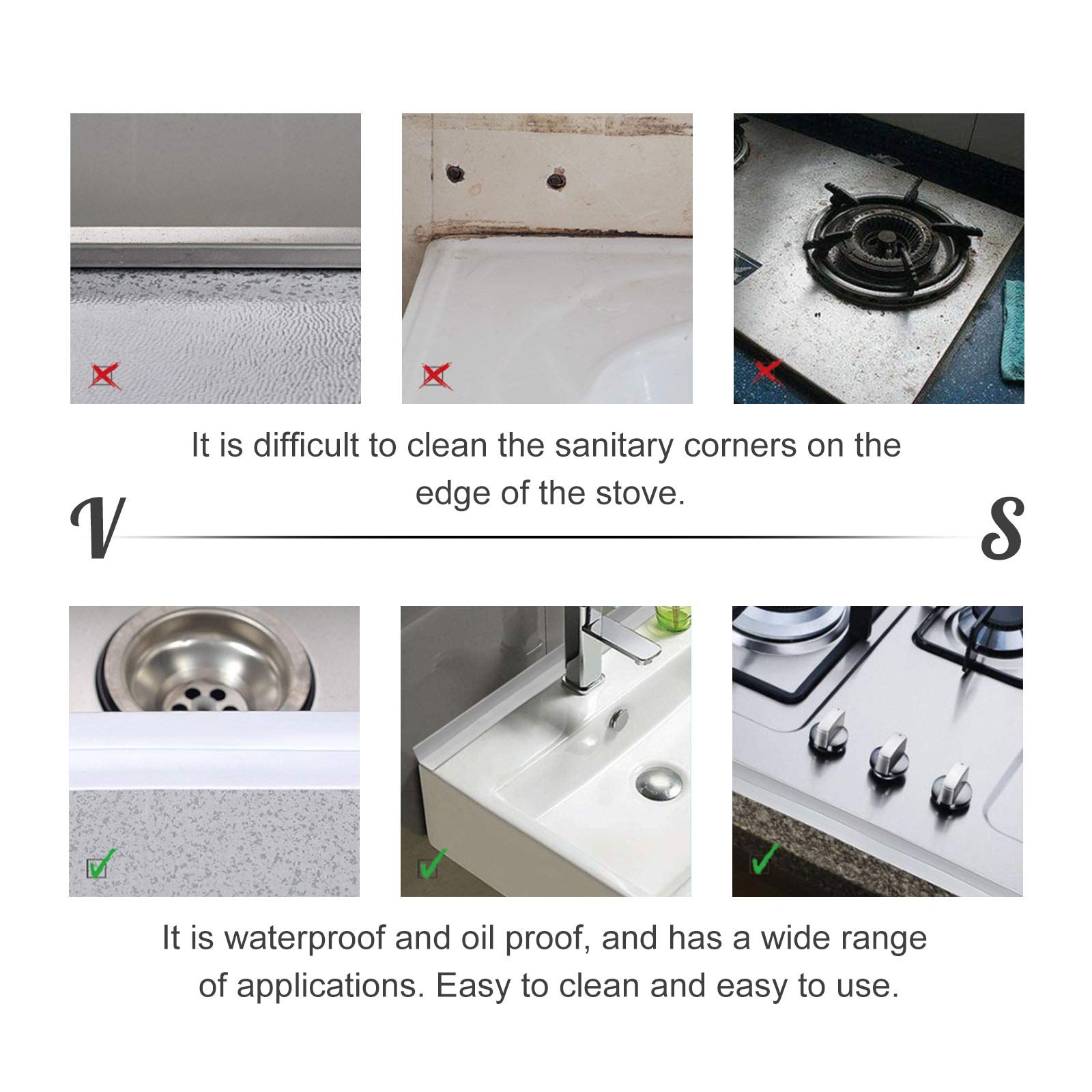 It is difficult to clean the sanitary corners on the edge of the stove.

V

S

It is waterproof and oil proof, and has a wide range of applications. Easy to clean and easy to use.