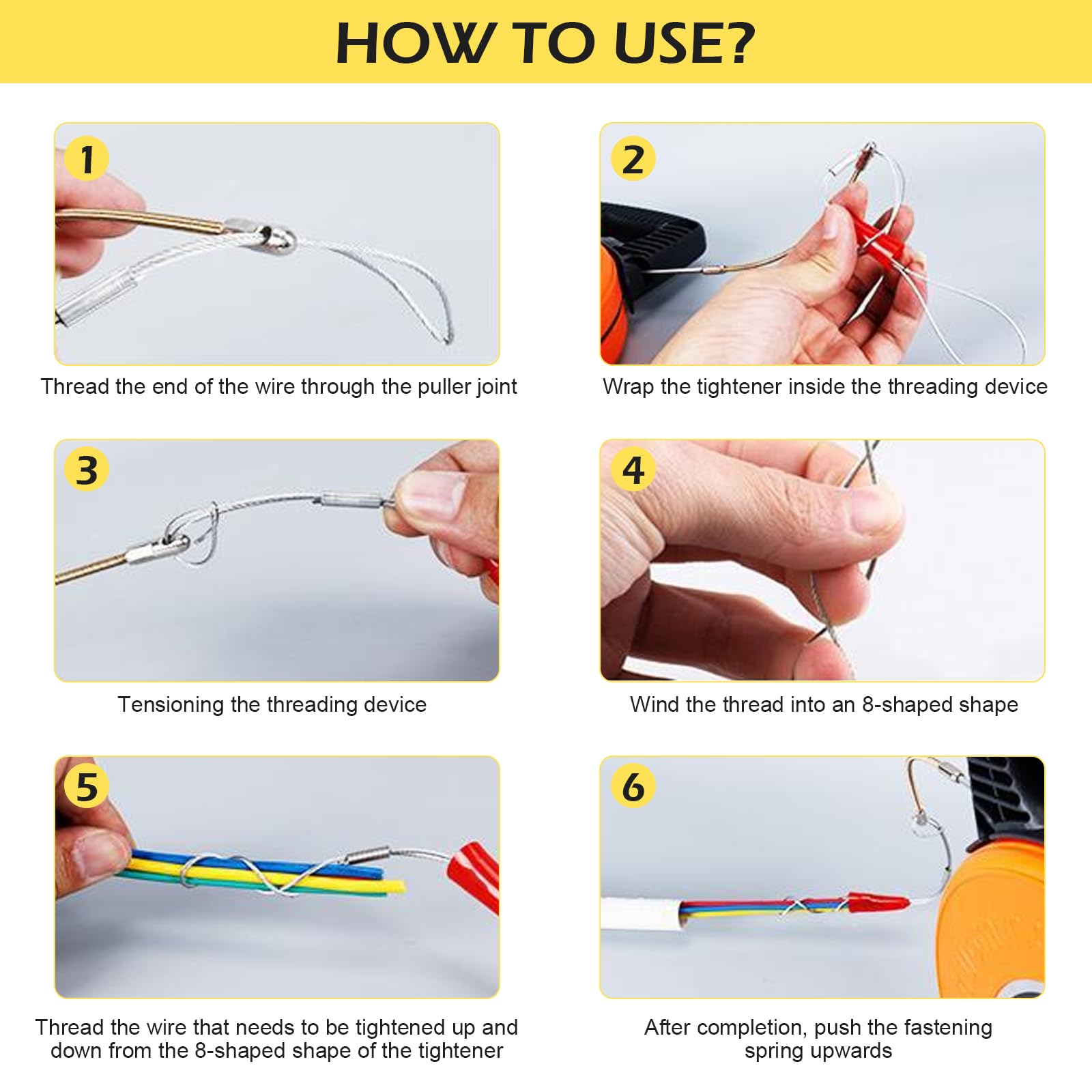 HOW TO USE?

1

Thread the end of the wire through the puller joint

2

Wrap the tightener inside the threading device

3

Tensioning the threading device

4

Wind the thread into an 8-shaped shape

5

Thread the wire that needs to be tightened up and down from the 8-shaped shape of the tightener

6

After completion, push the fastening spring upwards