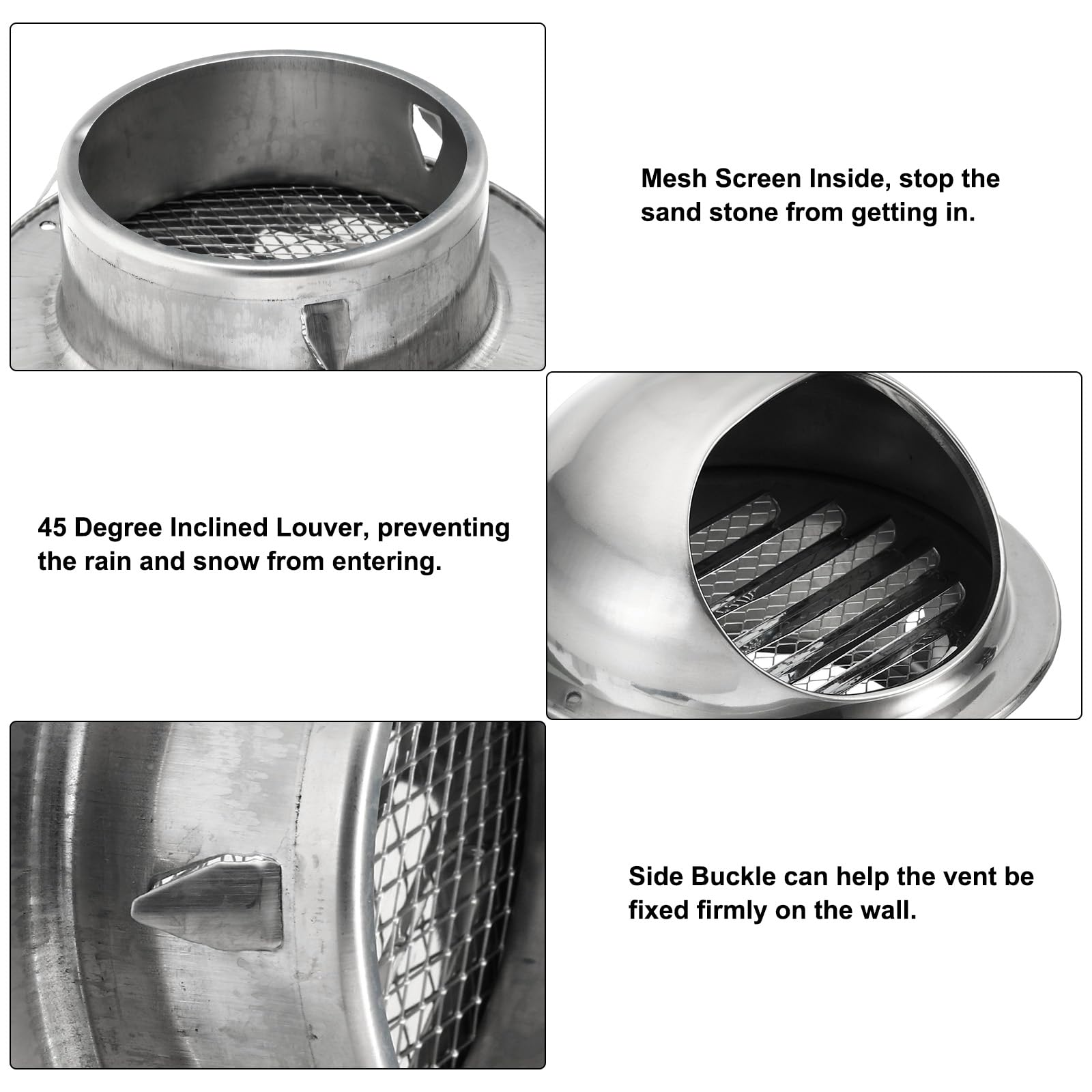 Mesh Screen Inside, stop the sand stone from getting in.

45 Degree Inclined Louver, preventing the rain and snow from entering.

Side Buckle can help the vent be fixed firmly on the wall.