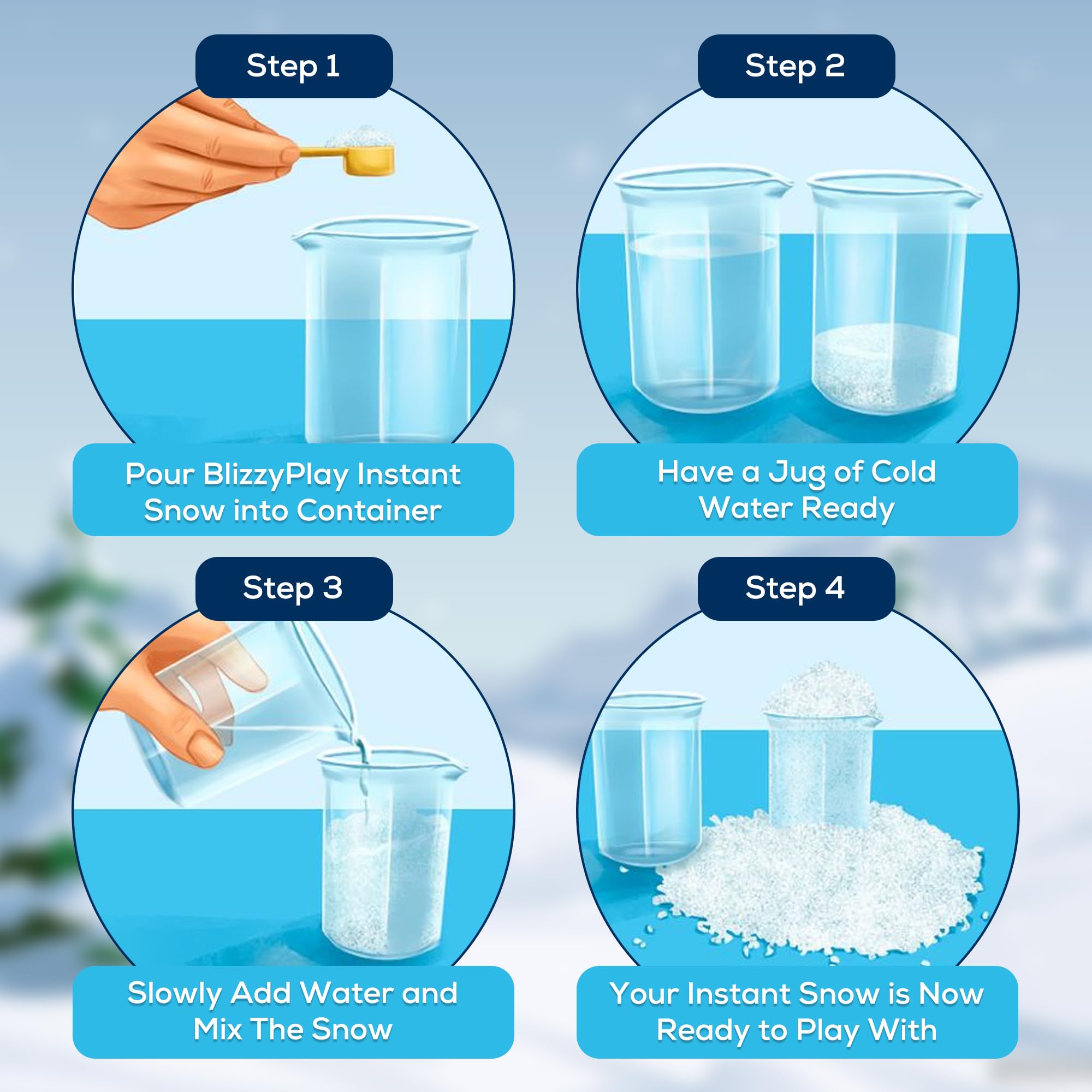 Step 1

Pour BlizzyPlay Instant Snow into Container

Step 2

Have a Jug of Cold Water Ready

Step 3

Slowly Add Water and Mix The Snow

Step 4

Your Instant Snow is Now Ready to Play With