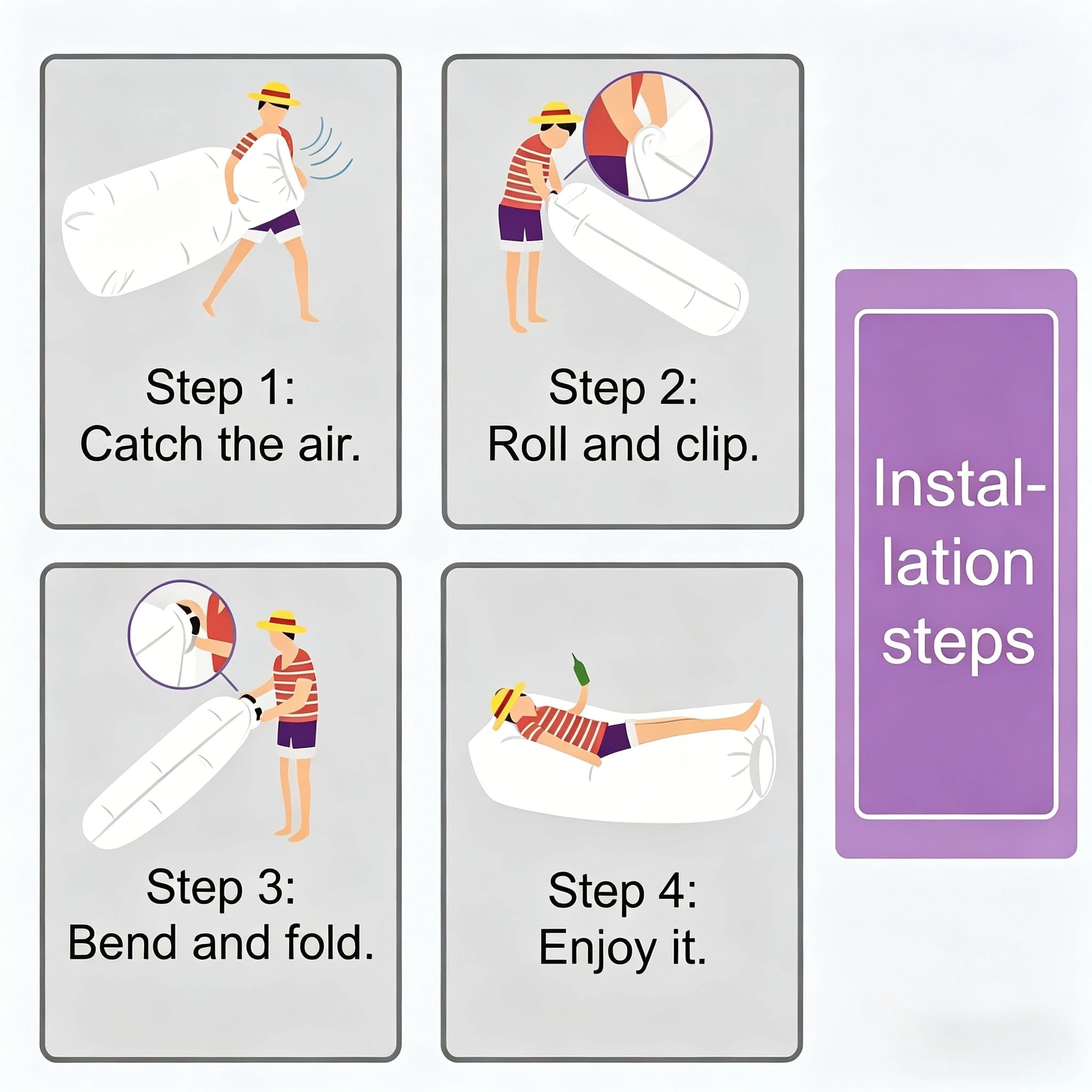 Step 1:
Catch the air.

Step 2:
Roll and clip.

Step 3:
Bend and fold.

Step 4:
Enjoy it.

Installation steps