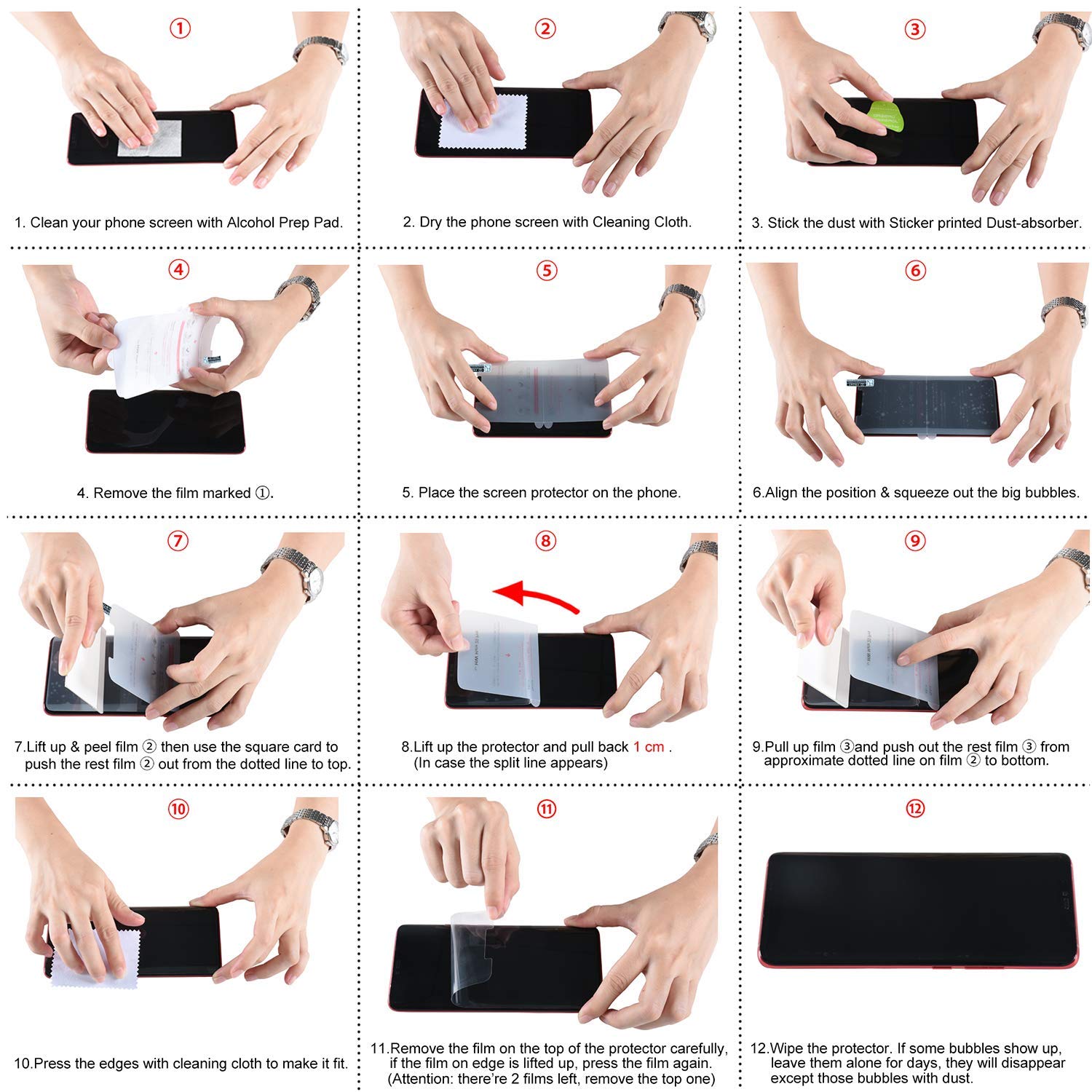 ①

1. Clean your phone screen with Alcohol Prep Pad.

②

2. Dry the phone screen with Cleaning Cloth.

③

3. Stick the dust with Sticker printed Dust-absorber.

④

4. Remove the film marked ①.

⑤

5. Place the screen protector on the phone.

⑥

6.Align the position & squeeze out the big bubbles.

⑦

7.Lift up & peel film ② then use the square card to push the rest film ② out from the dotted line to top.

⑧

8.Lift up the protector and pull back 1 cm . (In case the split line appears)

⑨

9.Pull up film ③and push out the rest film ③ from approximate dotted line on film ② to bottom.

⑩

10.Press the edges with cleaning cloth to make it fit.

⑪

11.Remove the film on the top of the protector carefully, if the film on edge is lifted up, press the film again. (Attention: there're 2 films left, remove the top one)

⑫

12.Wipe the protector. If some bubbles show up, leave them alone for days, they will disappear except those bubbles with dust.