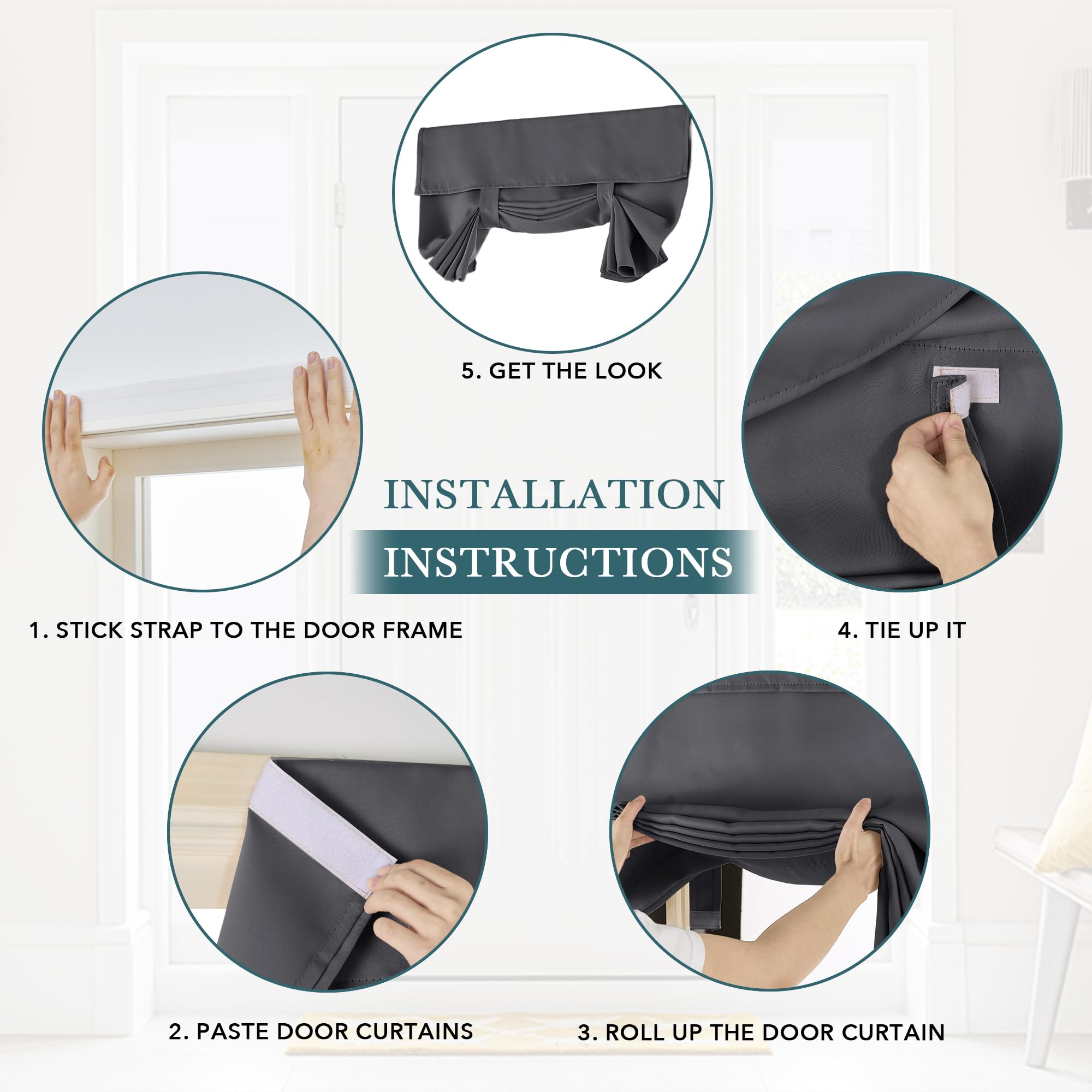 5. GET THE LOOK

INSTALLATION

INSTRUCTIONS

1. STICK STRAP TO THE DOOR FRAME

4. TIE UP IT

2. PASTE DOOR CURTAINS

3. ROLL UP THE DOOR CURTAIN