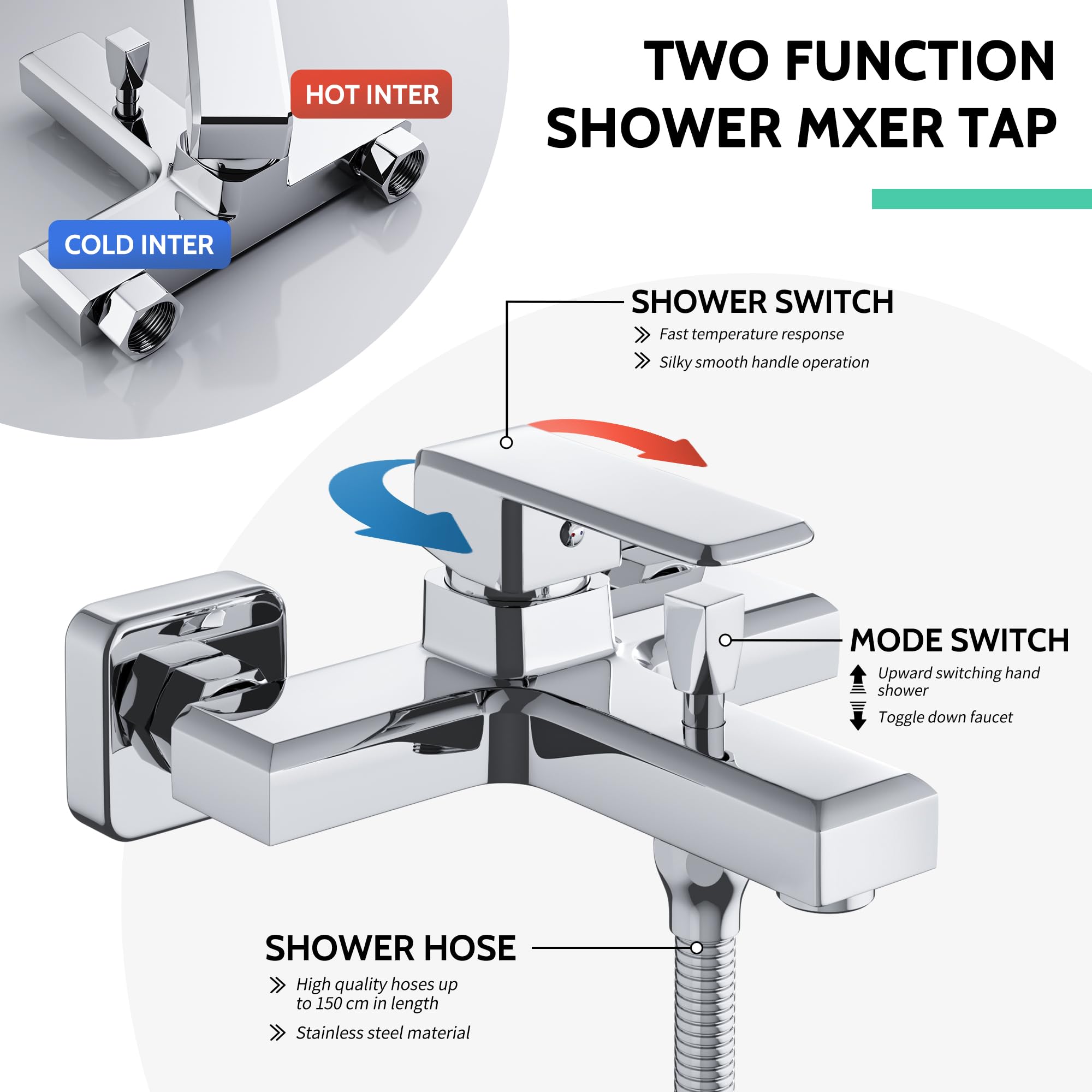 TWO FUNCTION SHOWER MXER TAP

HOT INTER

COLD INTER

SHOWER SWITCH

Fast temperature response

Silky smooth handle operation

MODE SWITCH

Upward switching hand shower

Toggle down faucet

SHOWER HOSE

High quality hoses up to 150 cm in length

Stainless steel material