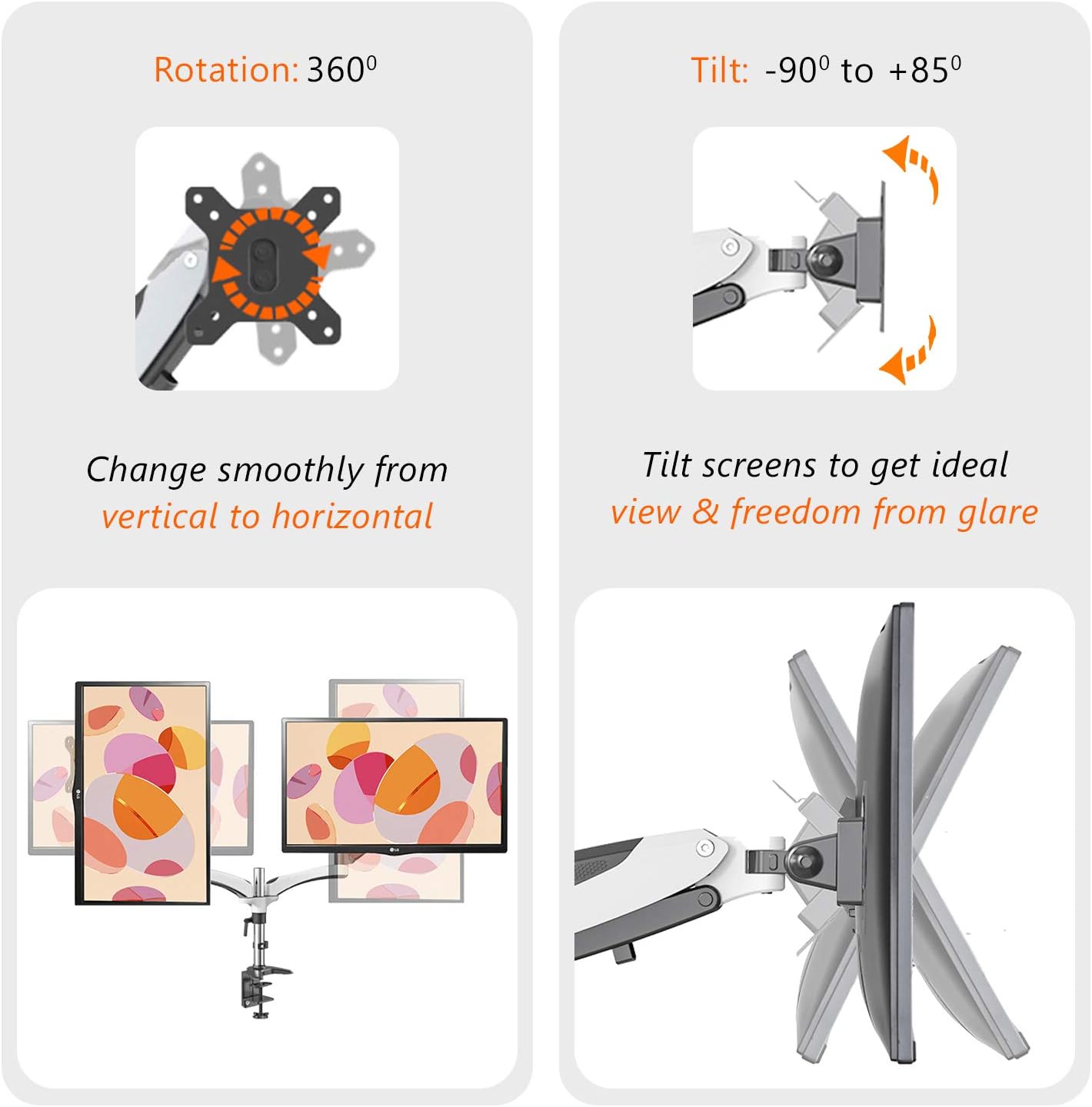 Rotation: $360^0$

Change smoothly from vertical to horizontal

LG

LG

Tilt: $-90^0$ to $+85^0$

Tilt screens to get ideal view & freedom from glare