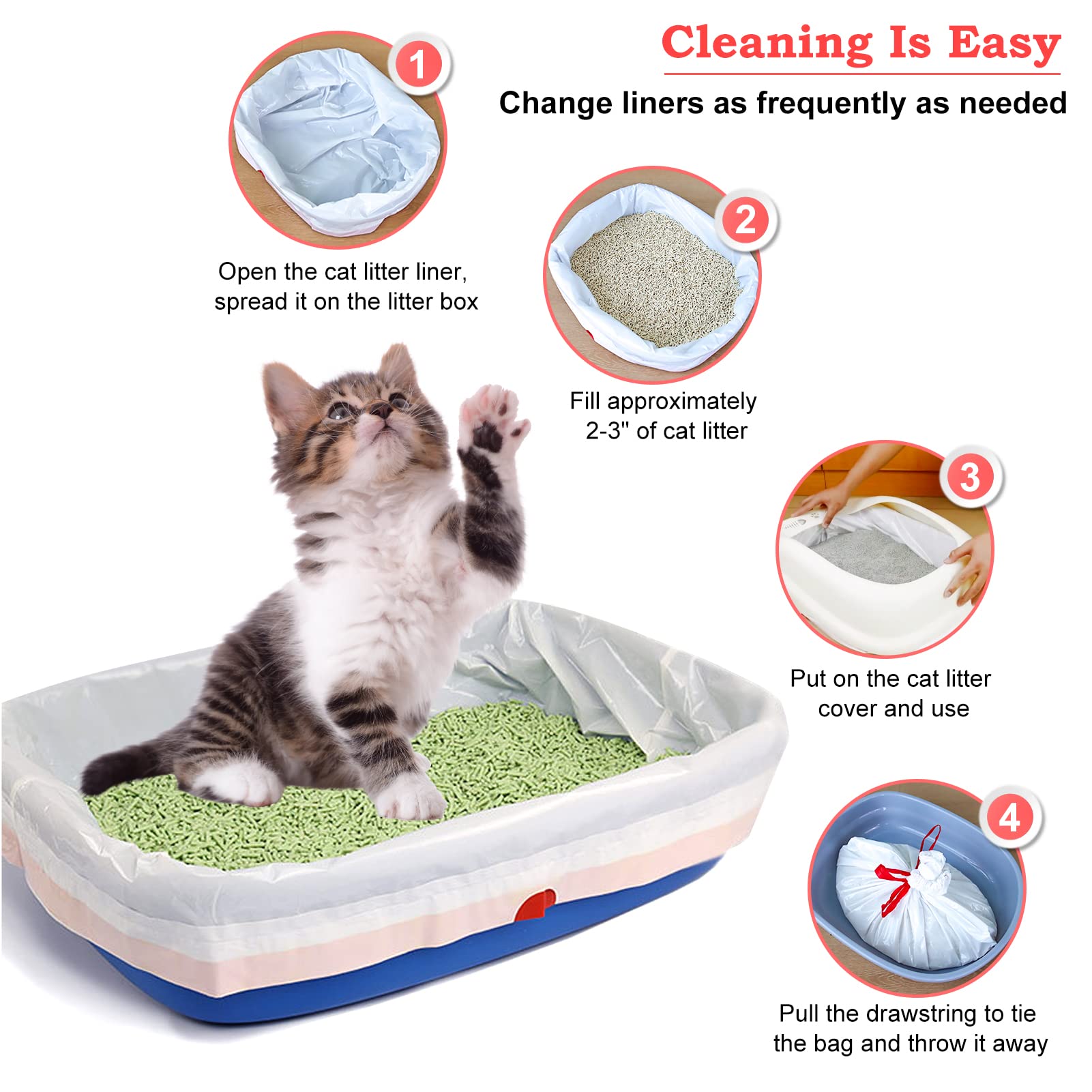 Cleaning Is Easy

Change liners as frequently as needed

1

Open the cat litter liner, spread it on the litter box

2

Fill approximately 2-3" of cat litter

3

Put on the cat litter cover and use

4

Pull the drawstring to tie the bag and throw it away