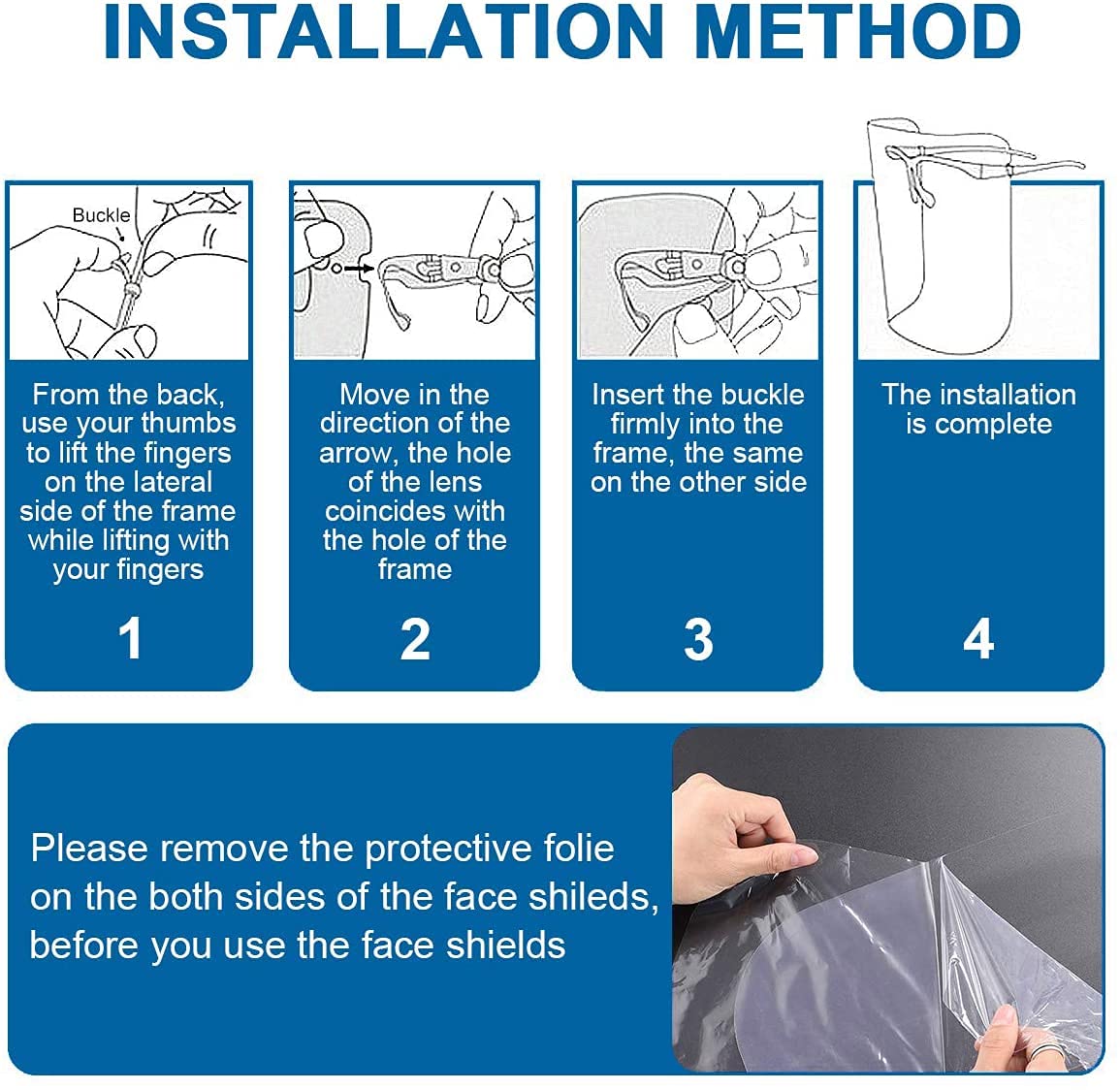 INSTALLATION METHOD

Buckle

From the back, use your thumbs to lift the fingers on the lateral side of the frame while lifting with your fingers

1

Move in the direction of the arrow, the hole of the lens coincides with the hole of the frame

2

Insert the buckle firmly into the frame, the same on the other side

3

The installation is complete

4

Please remove the protective folie on the both sides of the face shileds, before you use the face shields