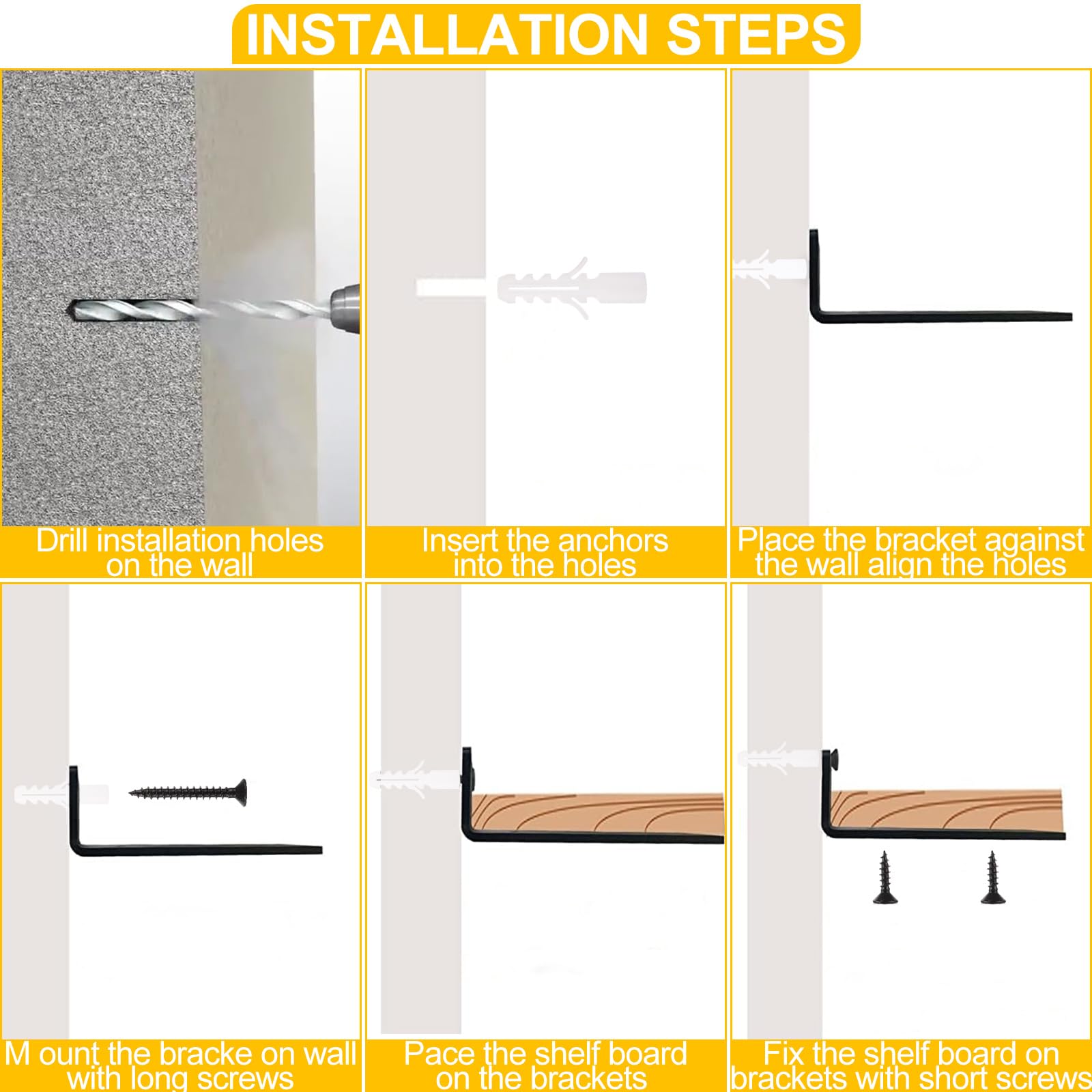 INSTALLATION STEPS

Drill installation holes on the wall

Insert the anchors into the holes

Place the bracket against the wall align the holes

M ount the bracke on wall with long screws

Pace the shelf board on the brackets

Fix the shelf board on brackets with short screws