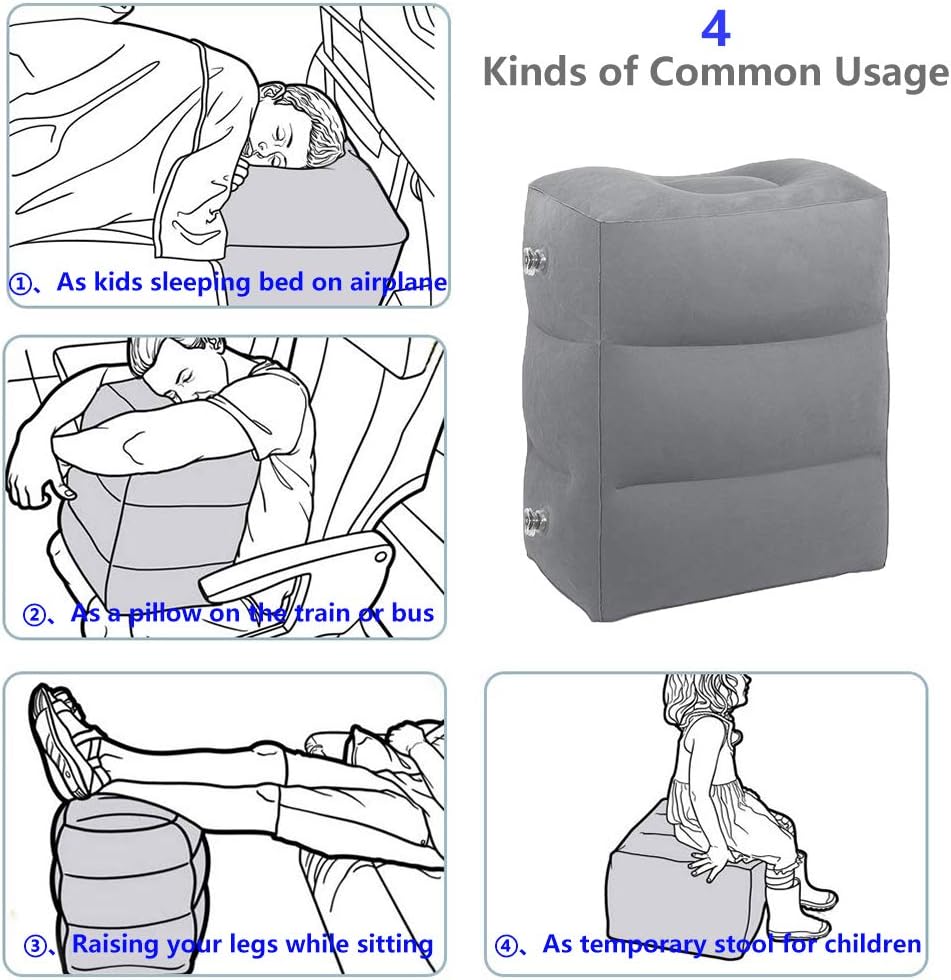 4
Kinds of Common Usage

①、As kids sleeping bed on airplane

②、As a pillow on the train or bus

③、Raising your legs while sitting

④、As temporary stool for children