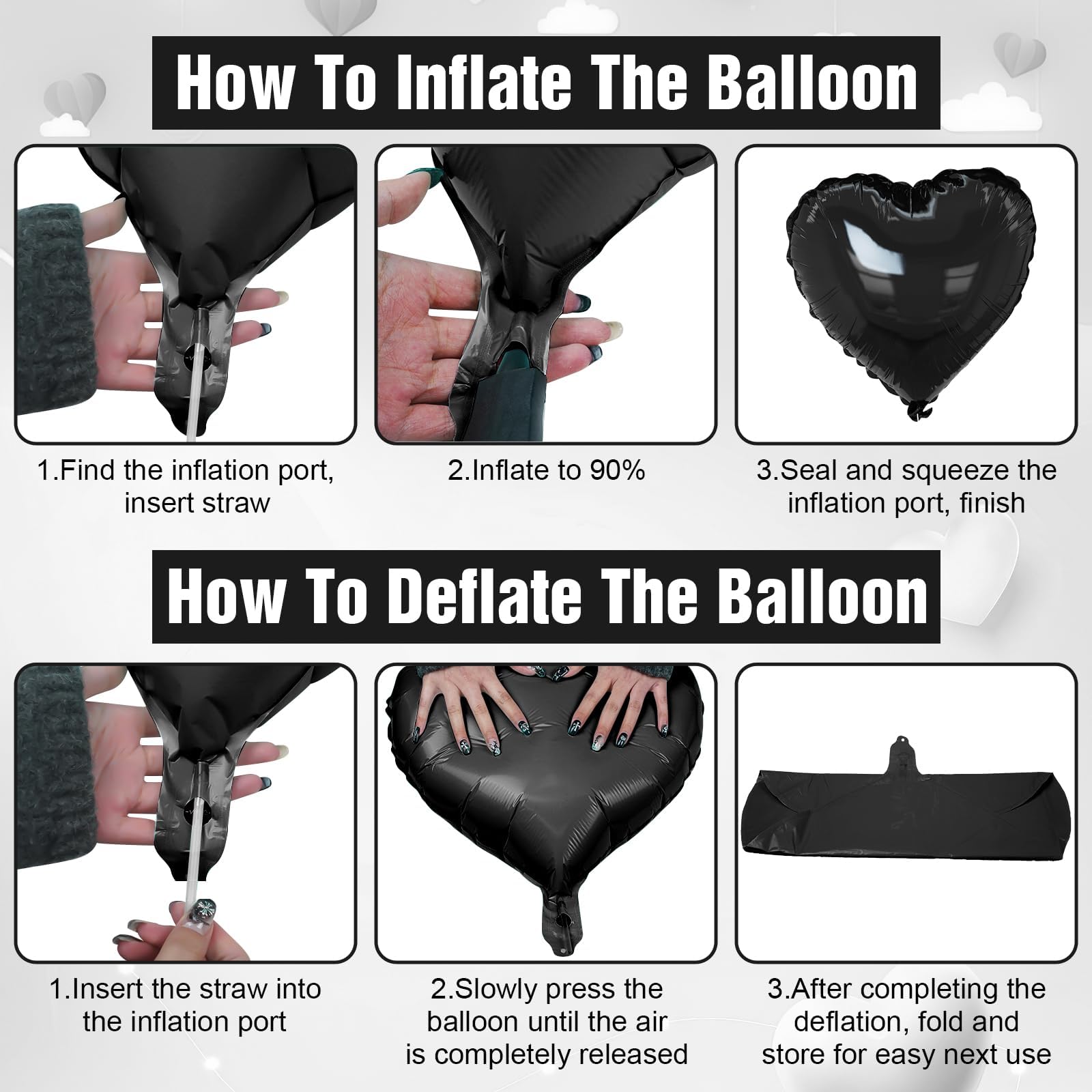 How To Inflate The Balloon

1.Find the inflation port, insert straw

2.Inflate to 90%

3.Seal and squeeze the inflation port, finish

How To Deflate The Balloon

1.Insert the straw into the inflation port

2.Slowly press the balloon until the air is completely released

3.After completing the deflation, fold and store for easy next use