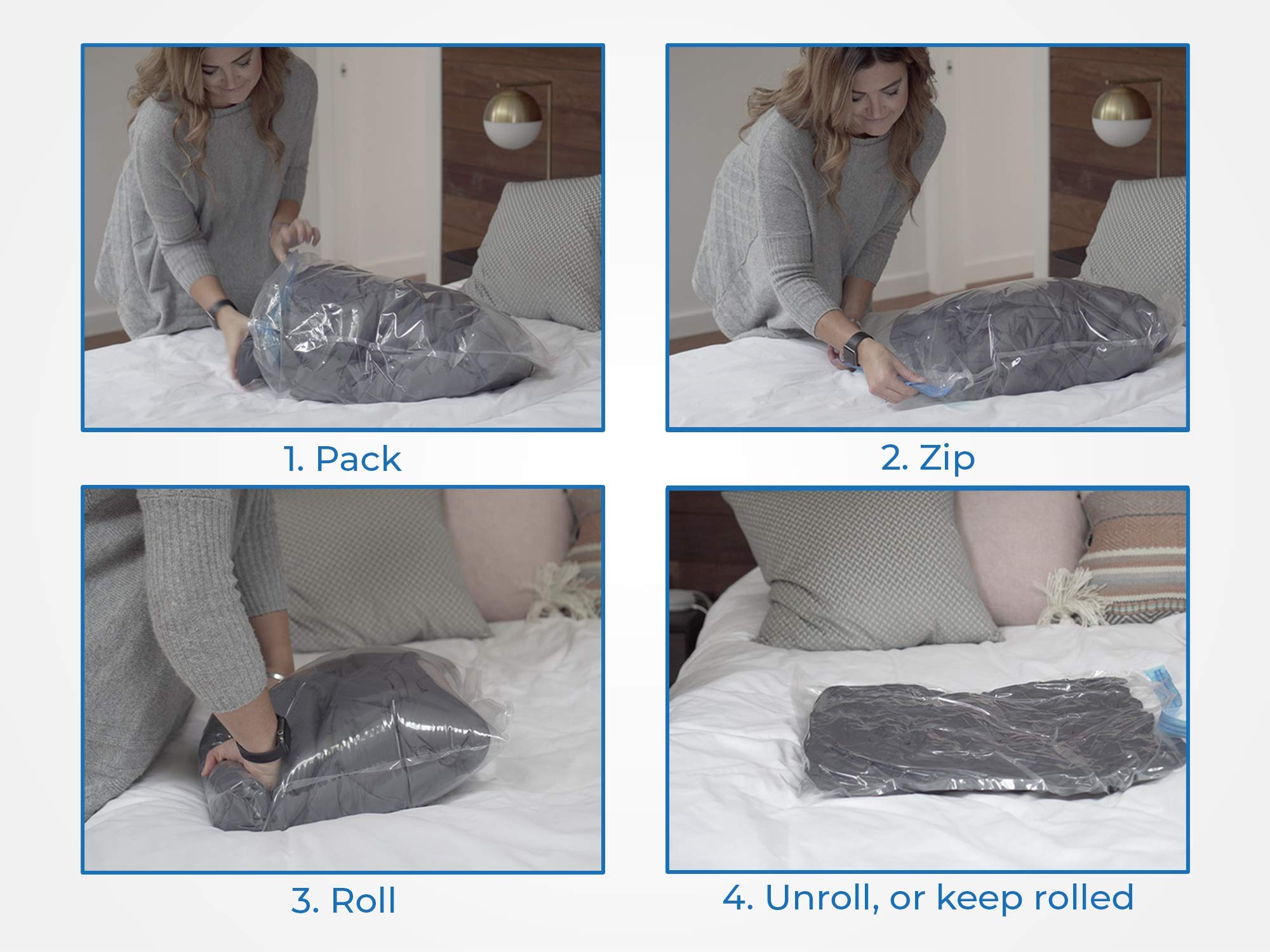 1. Pack

2. Zip

3. Roll

4. Unroll, or keep rolled