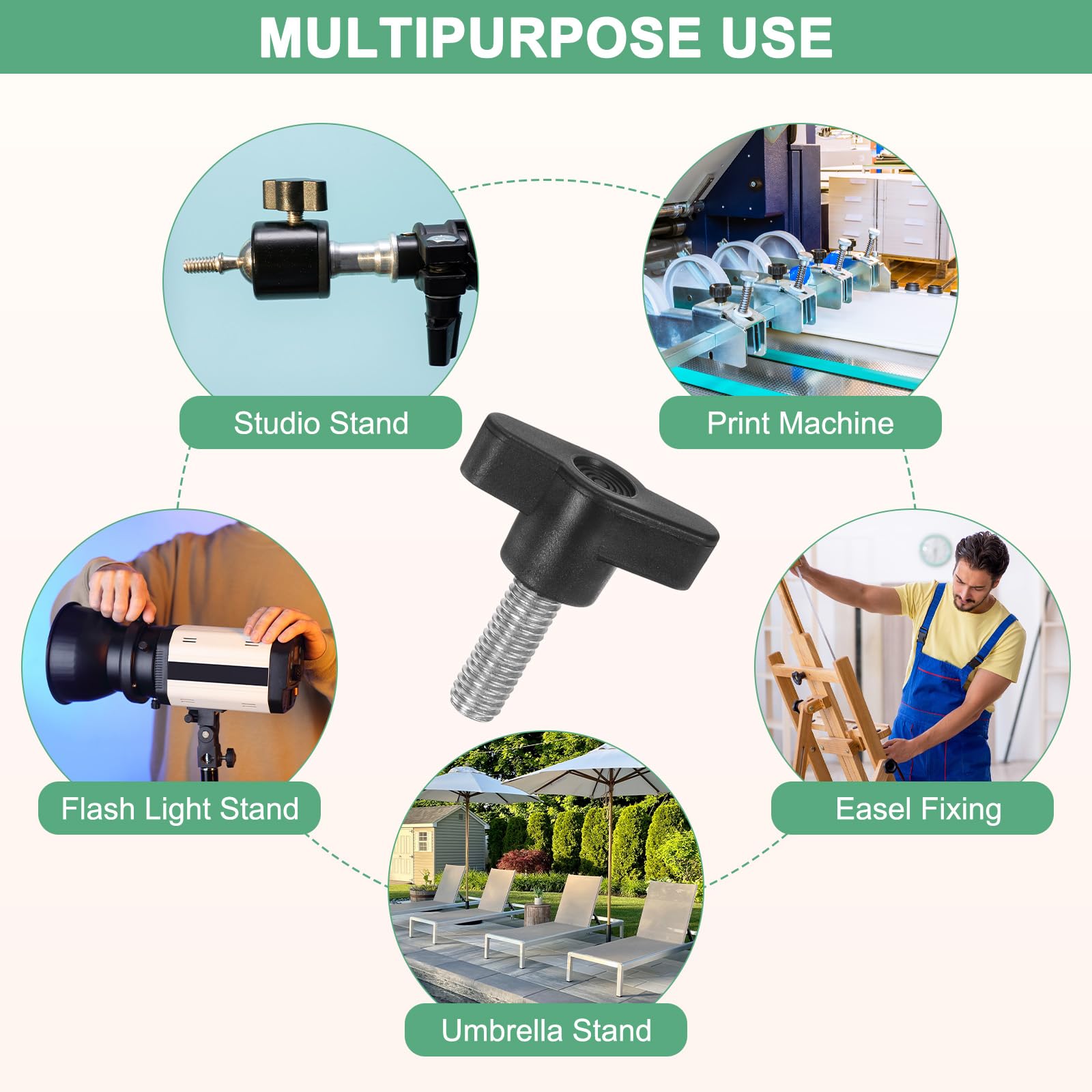 MULTIPURPOSE USE

Studio Stand

Print Machine

Flash Light Stand

Easel Fixing

Umbrella Stand