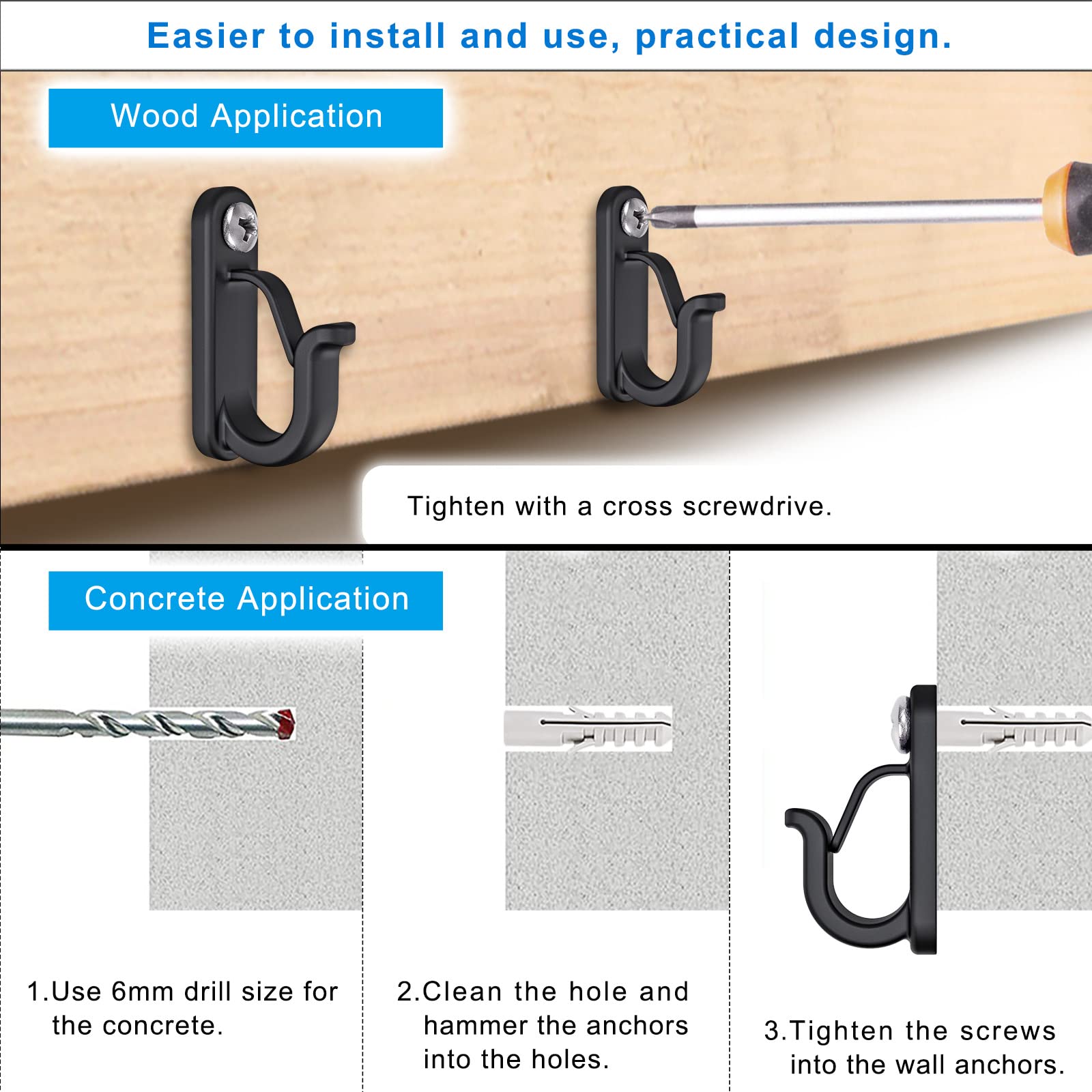 Easier to install and use, practical design.

Wood Application

Tighten with a cross screwdrive.

Concrete Application

1.Use 6mm drill size for the concrete.

2.Clean the hole and hammer the anchors into the holes.

3.Tighten the screws into the wall anchors.