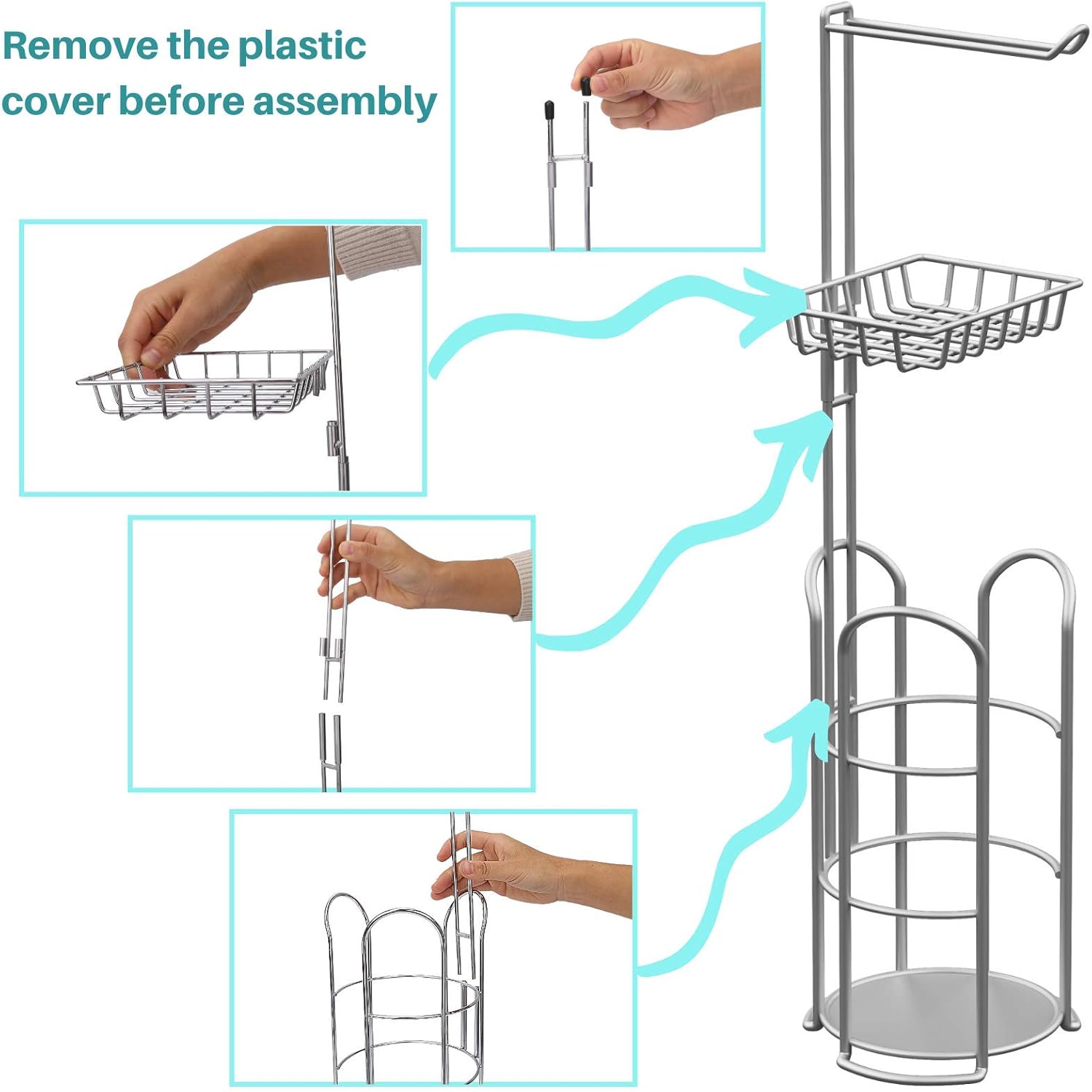 Remove the plastic cover before assembly