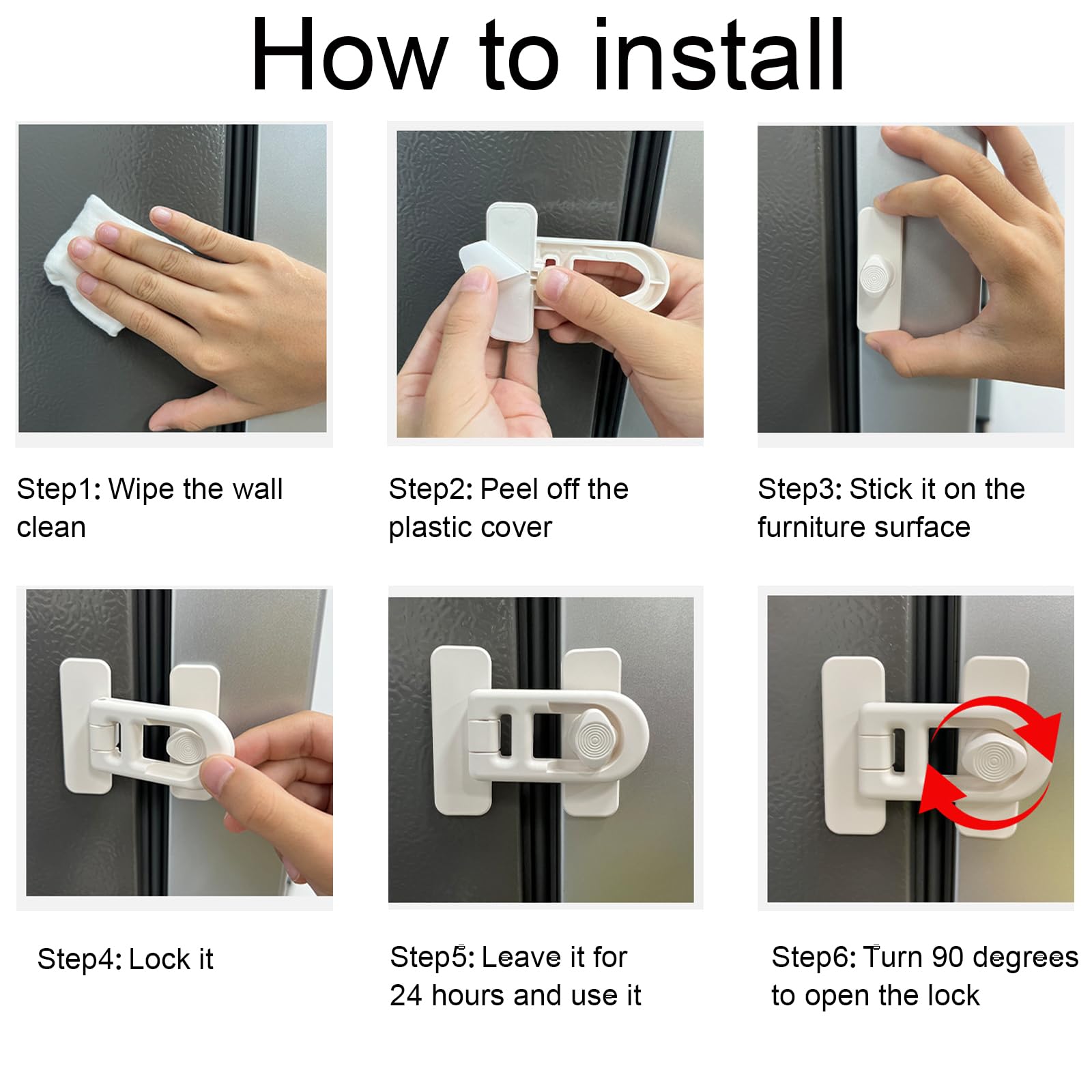 How to install

Step1: Wipe the wall clean

Step2: Peel off the plastic cover

Step3: Stick it on the furniture surface

Step4: Lock it

Step5: Leave it for 24 hours and use it

Step6: Turn 90 degrees to open the lock