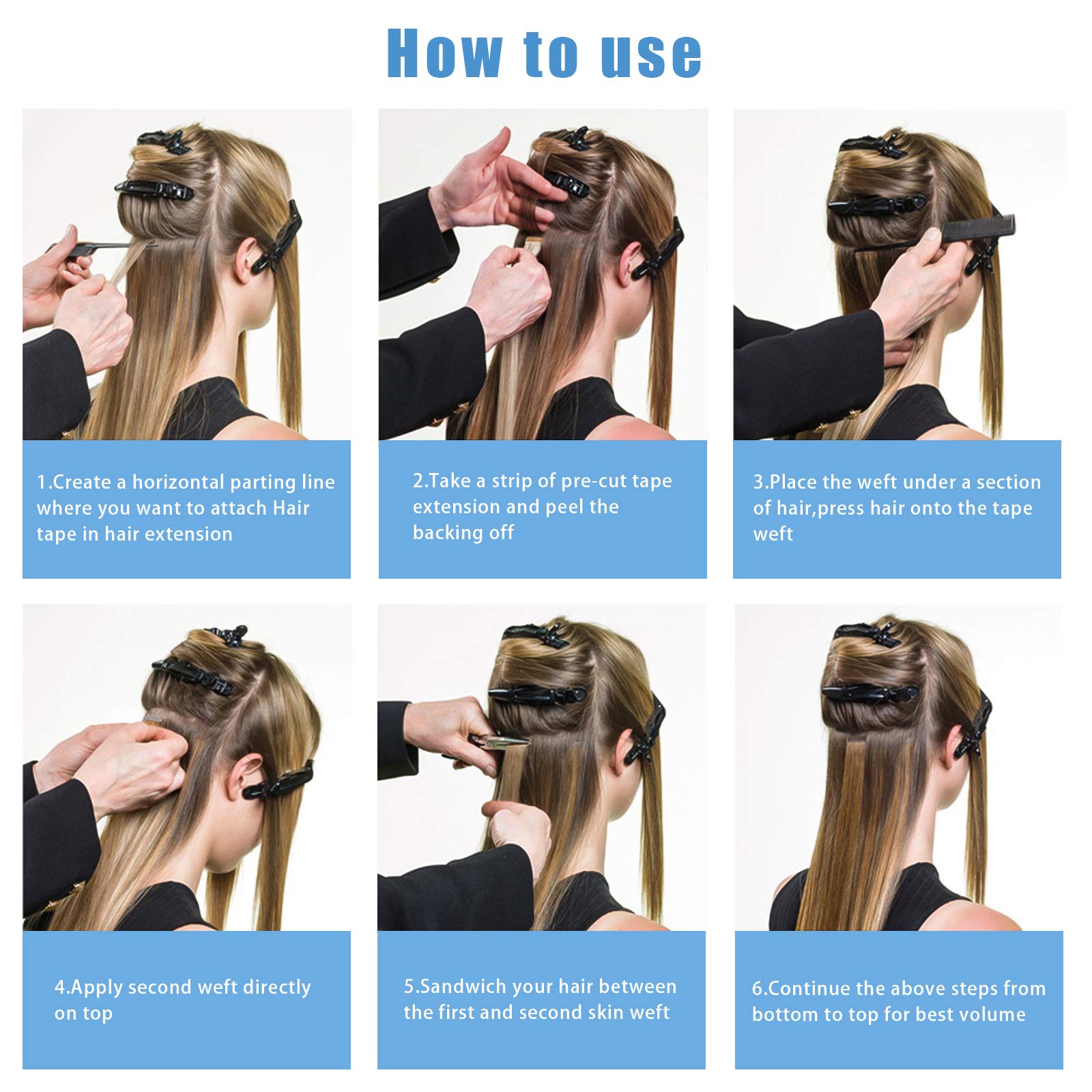 How to use

1.Create a horizontal parting line where you want to attach Hair tape in hair extension

2.Take a strip of pre-cut tape extension and peel the backing off

3.Place the weft under a section of hair,press hair onto the tape weft

4.Apply second weft directly on top

5.Sandwich your hair between the first and second skin weft

6.Continue the above steps from bottom to top for best volume