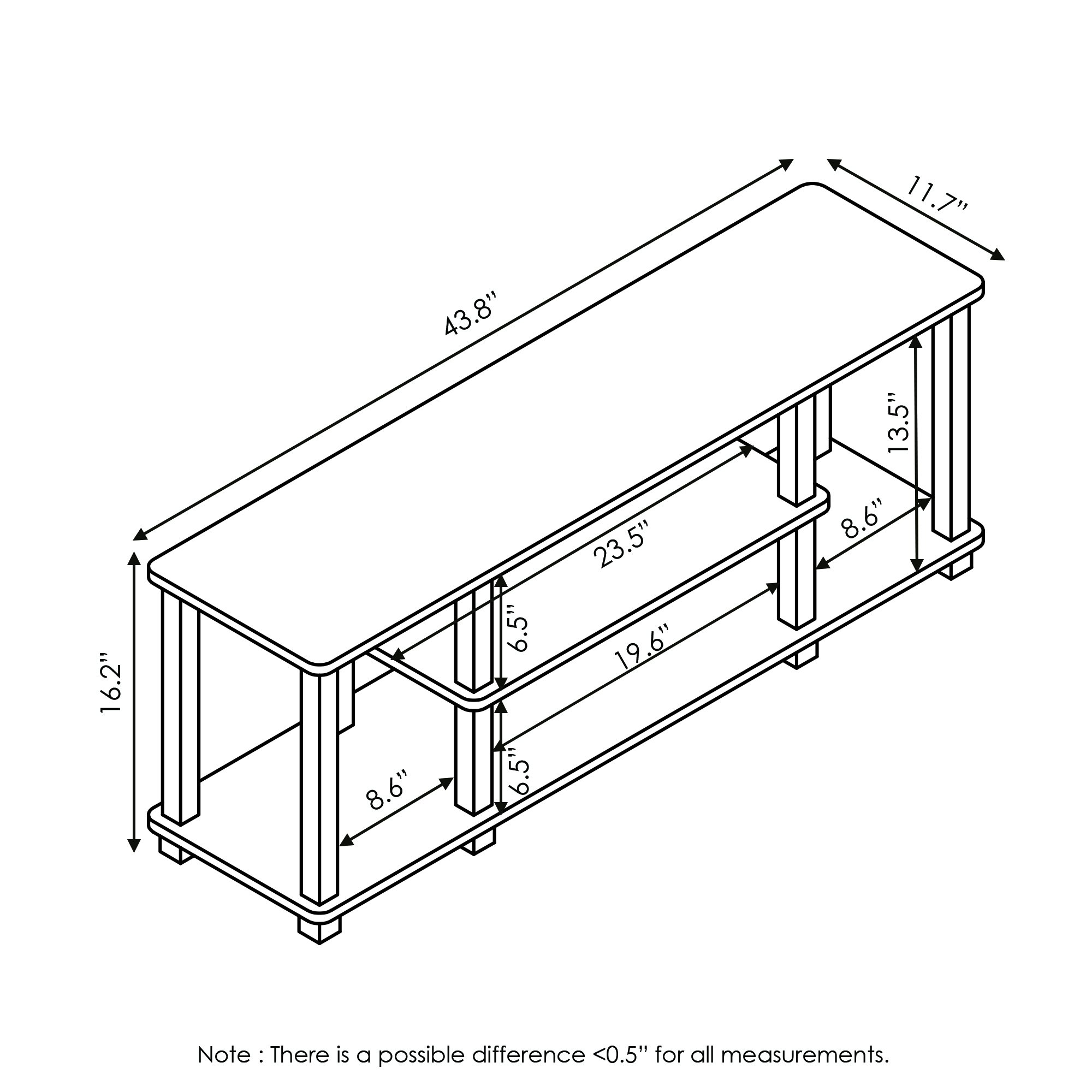 43.8"

11.7"

13.5"

23.5"

8.6"

6.5"

19.6"

16.2"

6.5"

8.6"

Note : There is a possible difference <0.5" for all measurements.