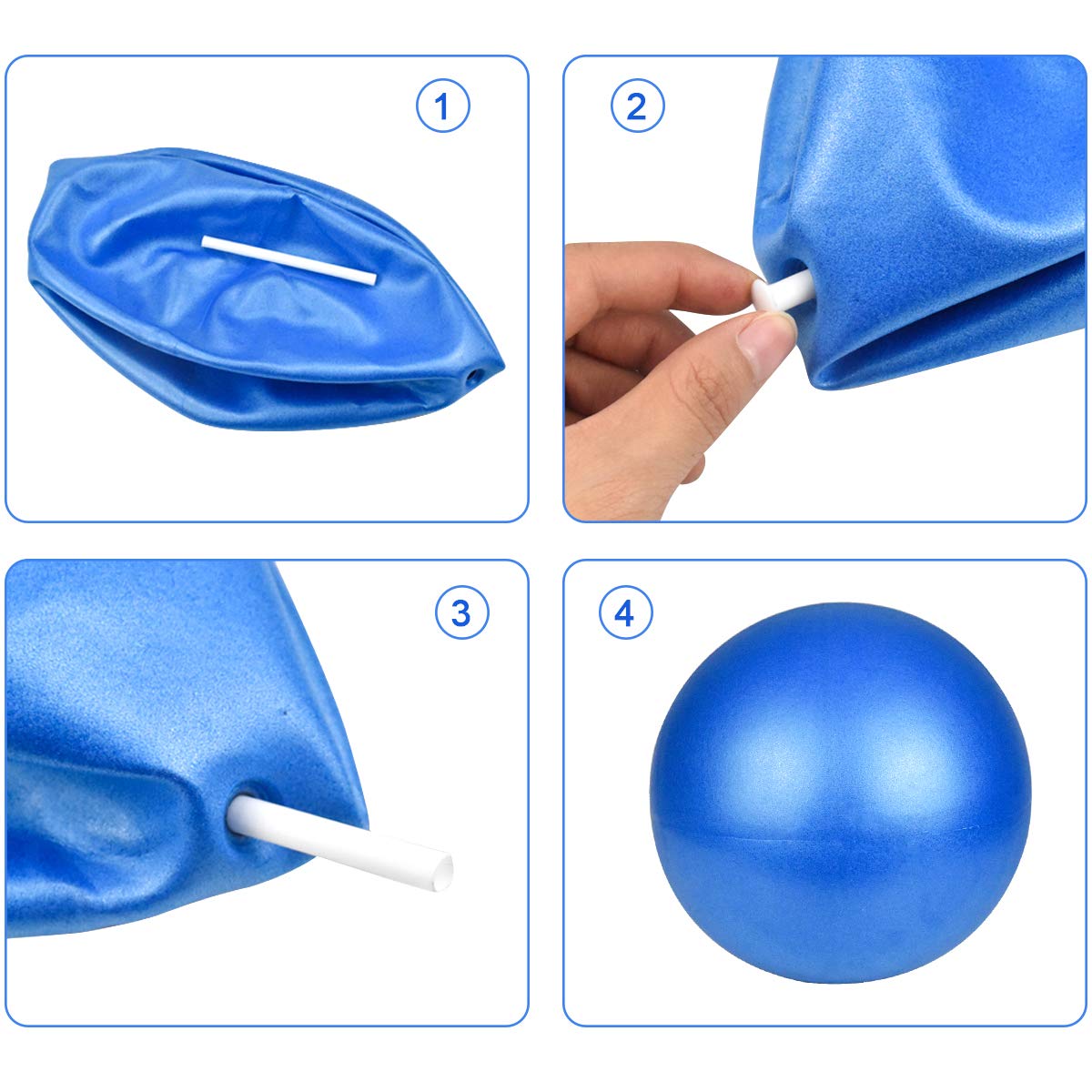 1

2

3

4