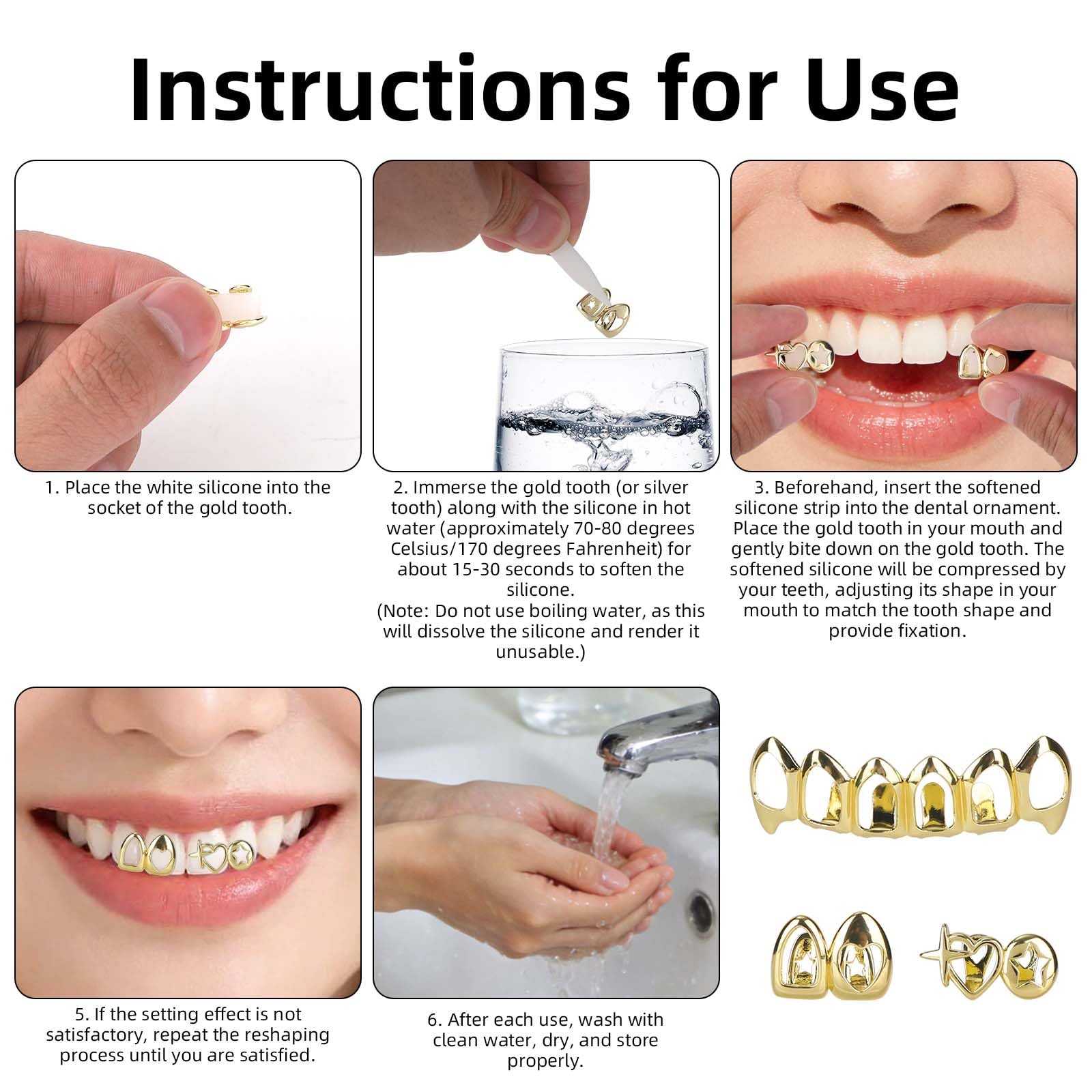 Instructions for Use

1. Place the white silicone into the socket of the gold tooth.

2. Immerse the gold tooth (or silver tooth) along with the silicone in hot water (approximately 70-80 degrees Celsius/170 degrees Fahrenheit) for about 15-30 seconds to soften the silicone.
(Note: Do not use boiling water, as this will dissolve the silicone and render it unusable.)

3. Beforehand, insert the softened silicone strip into the dental ornament. Place the gold tooth in your mouth and gently bite down on the gold tooth. The softened silicone will be compressed by your teeth, adjusting its shape in your mouth to match the tooth shape and provide fixation.

5. If the setting effect is not satisfactory, repeat the reshaping process until you are satisfied.

6. After each use, wash with clean water, dry, and store properly.