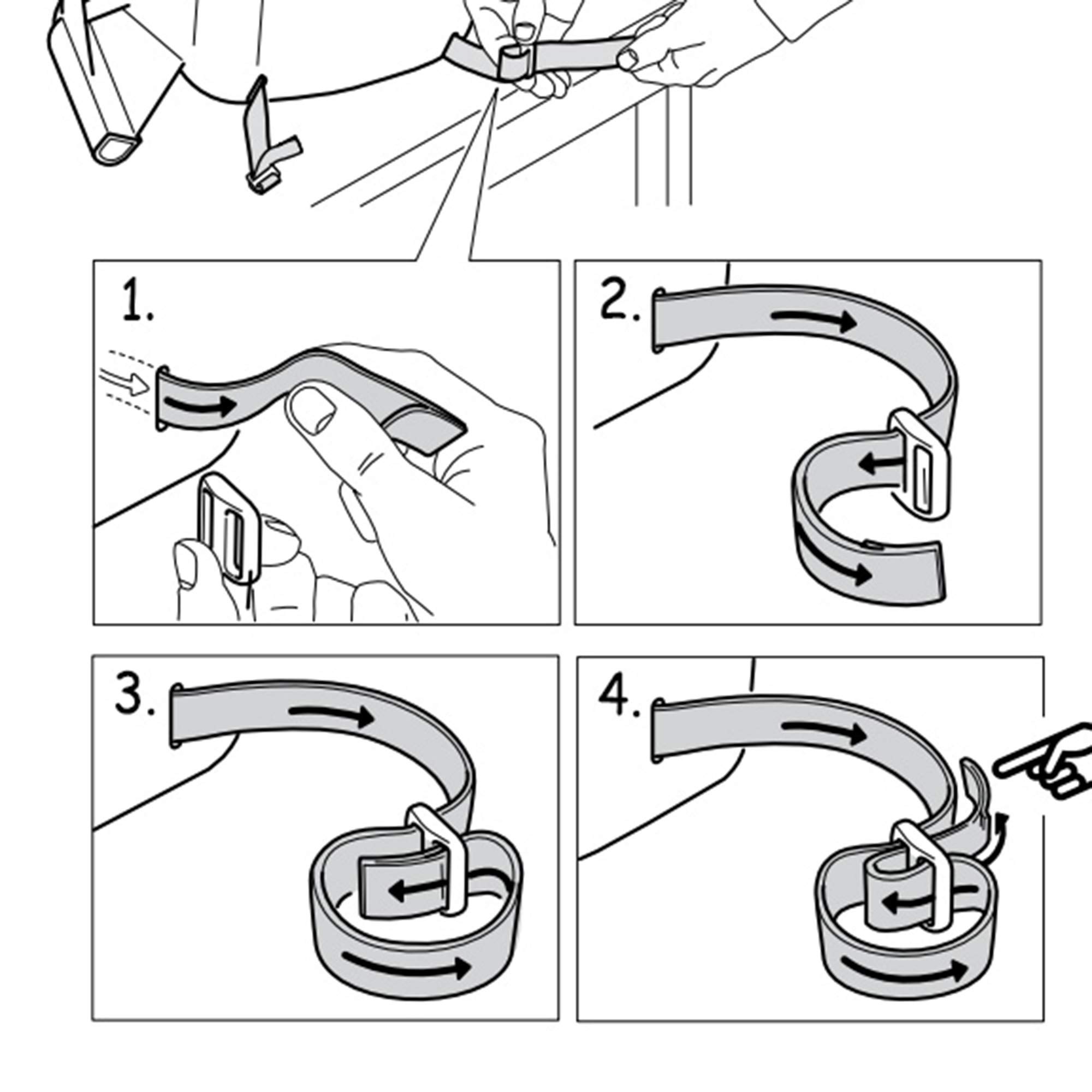 1.

2.

3.

4.