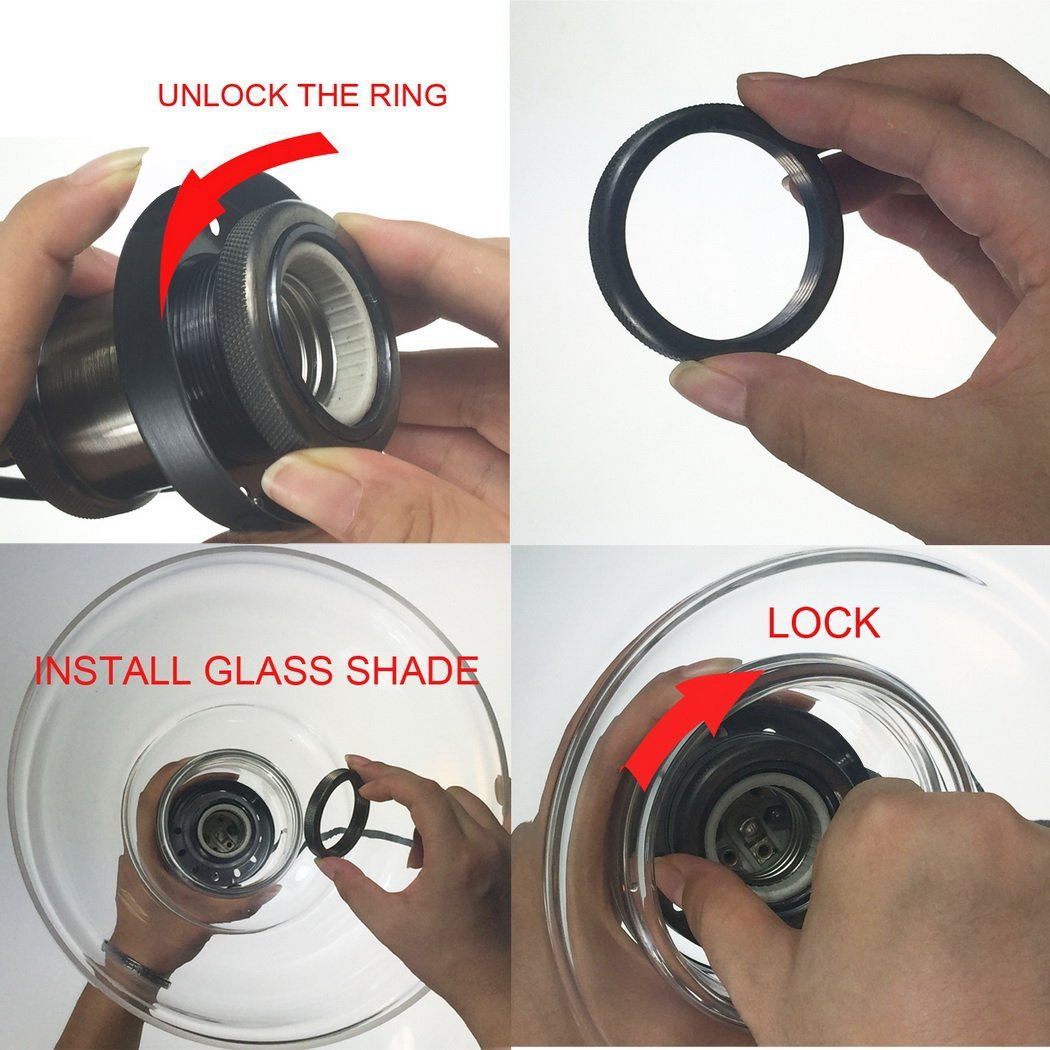 UNLOCK THE RING

INSTALL GLASS SHADE

LOCK