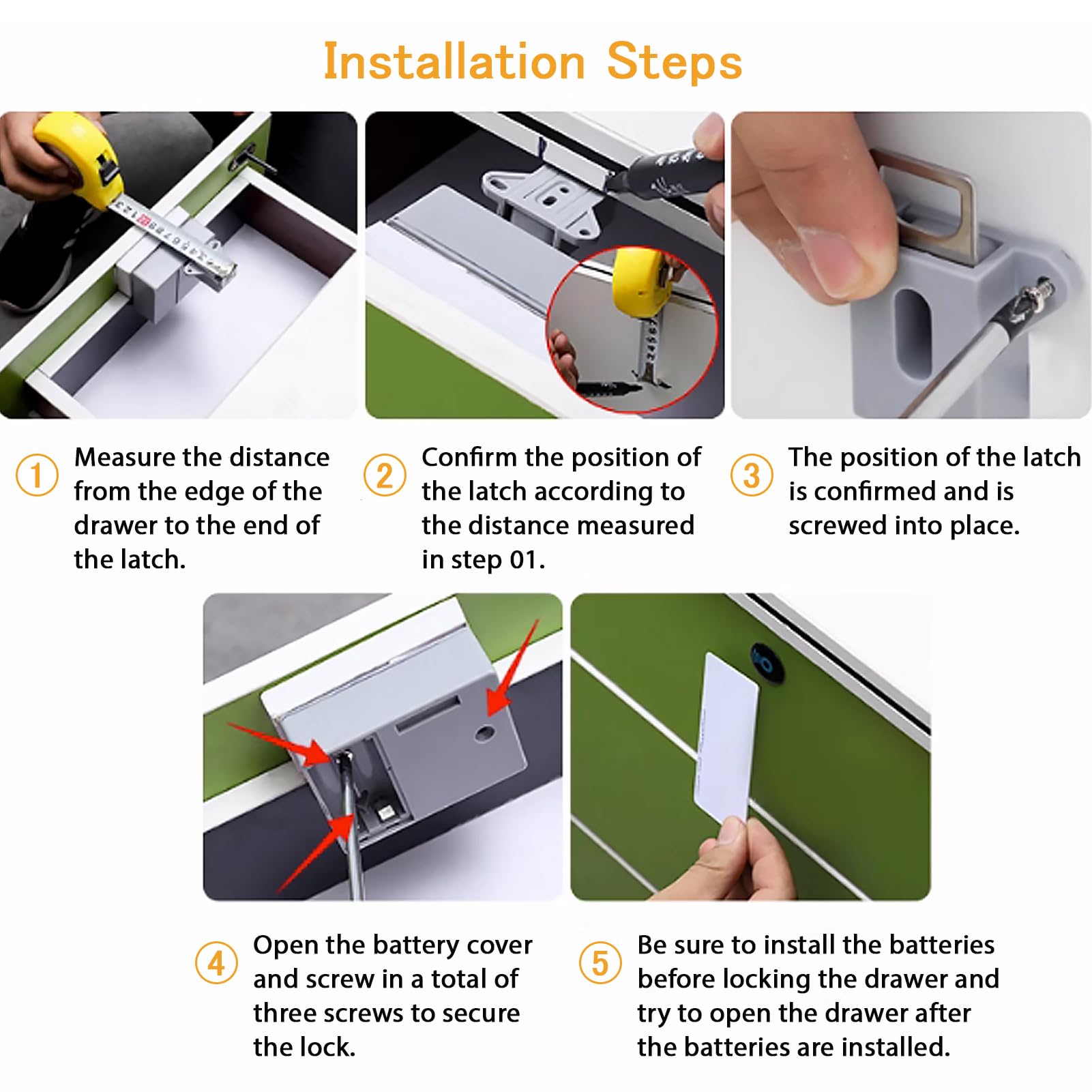 Installation Steps

1 Measure the distance from the edge of the drawer to the end of the latch.

2 Confirm the position of the latch according to the distance measured in step 01.

3 The position of the latch is confirmed and is screwed into place.

4 Open the battery cover and screw in a total of three screws to secure the lock.

5 Be sure to install the batteries before locking the drawer and try to open the drawer after the batteries are installed.