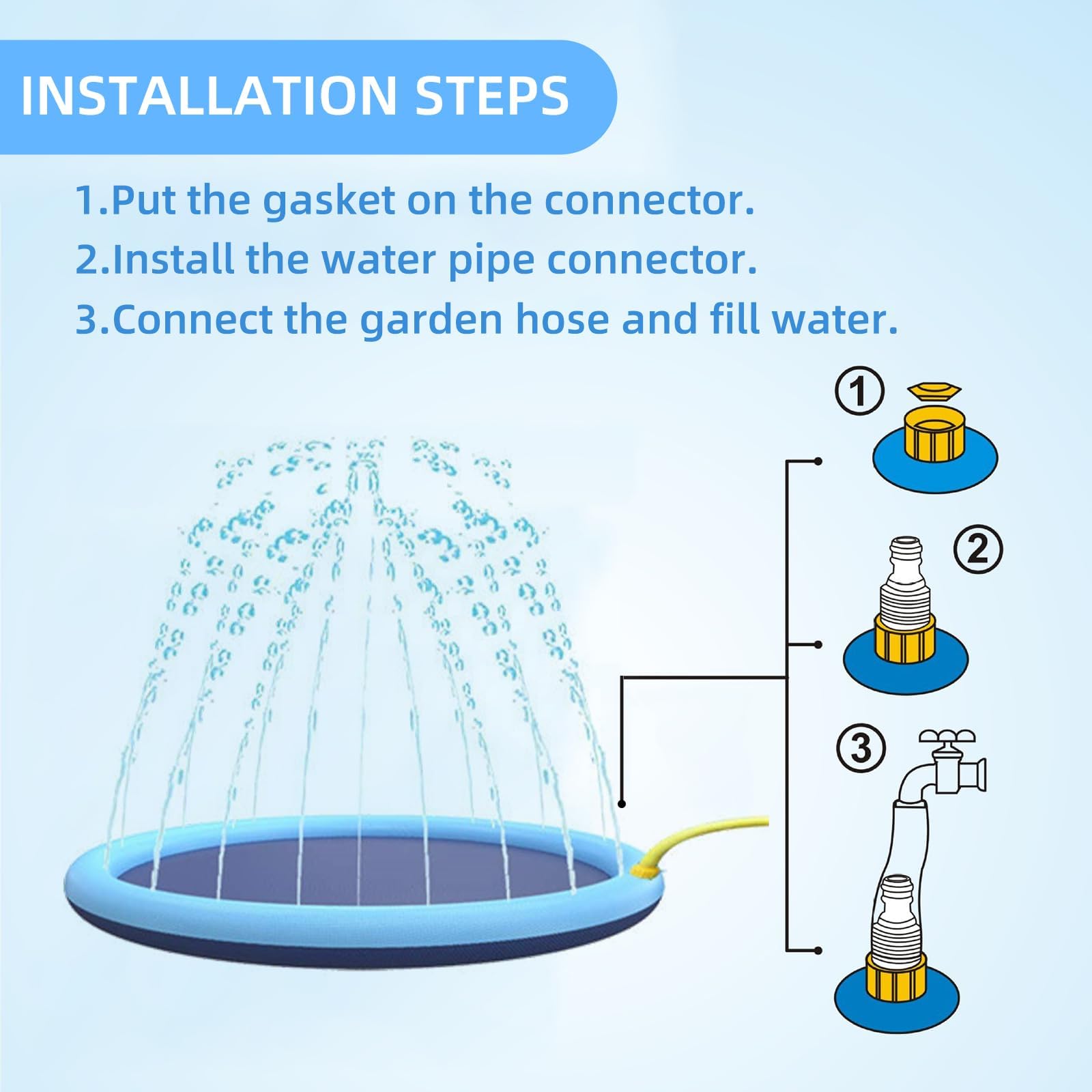 INSTALLATION STEPS

1.Put the gasket on the connector.
2.Install the water pipe connector.
3.Connect the garden hose and fill water.

①

②

③