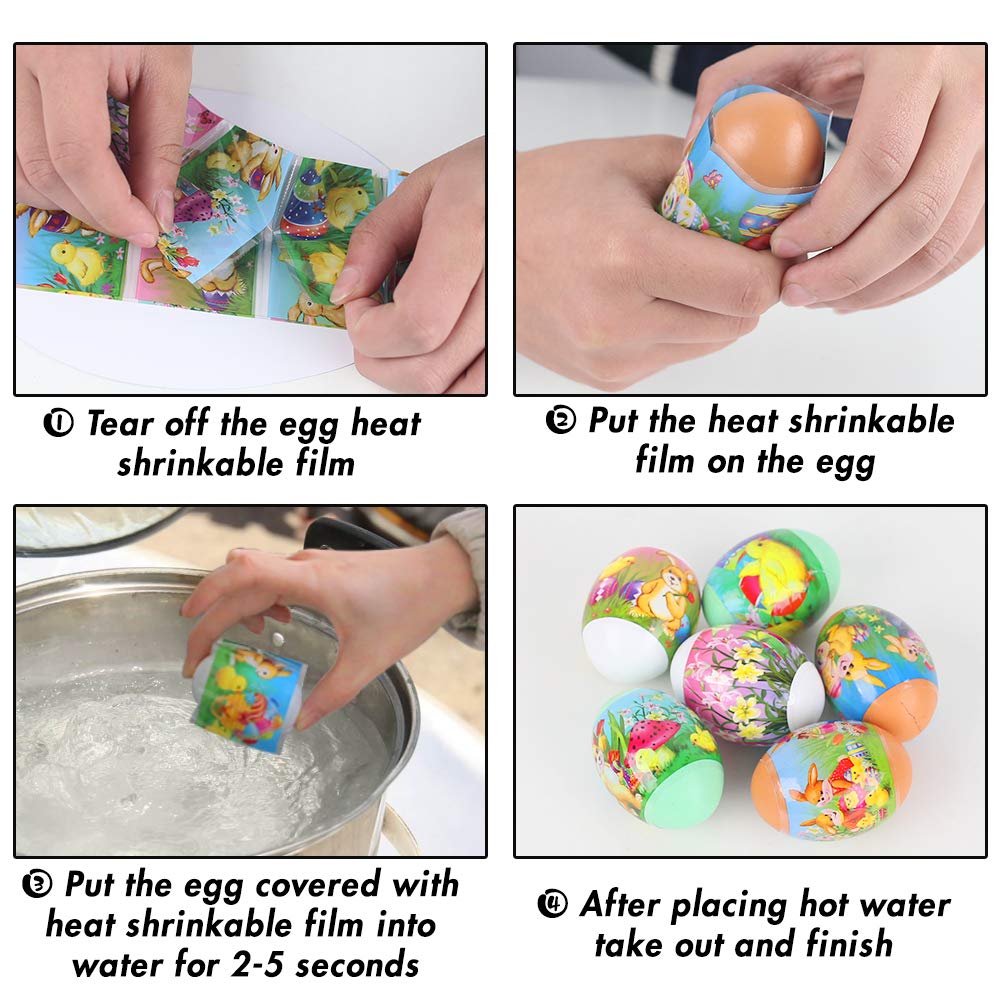 ① Tear off the egg heat shrinkable film

② Put the heat shrinkable film on the egg

③ Put the egg covered with heat shrinkable film into water for 2-5 seconds

④ After placing hot water take out and finish